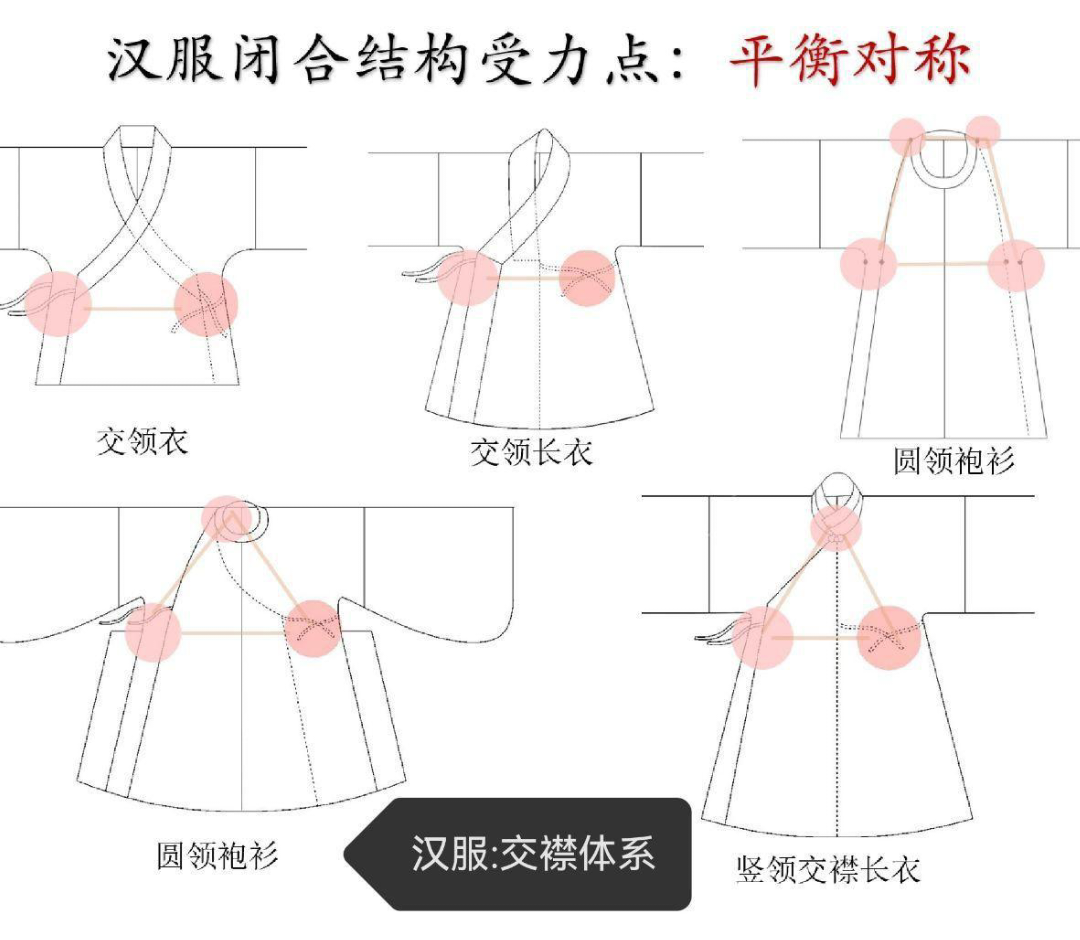 汉服闭合结构受力点：平衡对称

交领衣

交领长衣

圆领袍衫

圆领袍衫

汉服:交襟体系

竖领交襟长衣