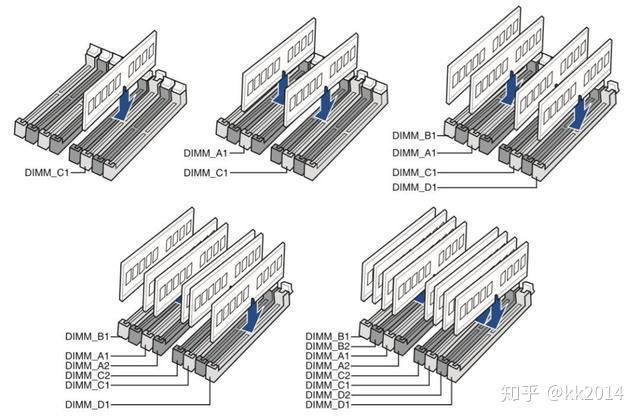 DIMM_C1

DIMM_A1
DIMM_C1

DIMM_B1
DIMM_A1
DIMM_C1
DIMM_D1

DIMM_B1
DIMM_A1
DIMM_A2
DIMM_C2
DIMM_C1
DIMM_D1

DIMM_B1
DIMM_B2
DIMM_A1
DIMM_A2
DIMM_C2
DIMM_C1
DIMM_D2
DIMM_D1

知乎 @kk2014