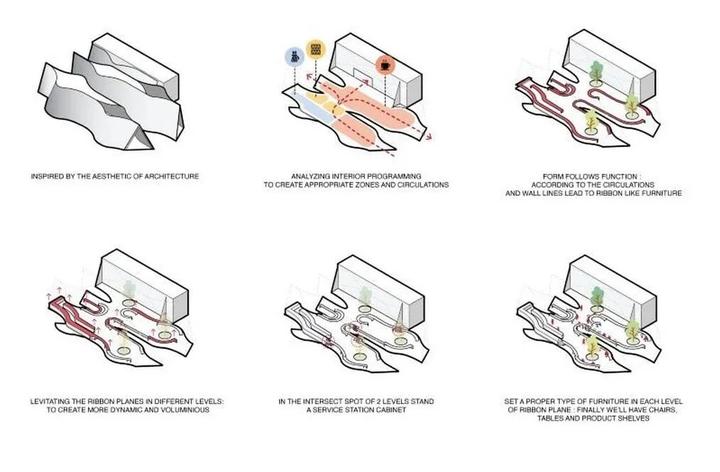 INSPIRED BY THE AESTHETIC OF ARCHITECTURE

ANALYZING INTERIOR PROGRAMMING
TO CREATE APPROPRIATE ZONES AND CIRCULATIONS

FORM FOLLOWS FUNCTION :
ACCORDING TO THE CIRCULATIONS
AND WALL LINES LEAD TO RIBBON LIKE FURNITURE

LEVITATING THE RIBBON PLANES IN DIFFERENT LEVELS:
TO CREATE MORE DYNAMIC AND VOLUMINIOUS

IN THE INTERSECT SPOT OF 2 LEVELS STAND
A SERVICE STATION CABINET

SET A PROPER TYPE OF FURNITURE IN EACH LEVEL
OF RIBBON PLANE : FINALLY WE'LL HAVE CHAIRS,
TABLES AND PRODUCT SHELVES