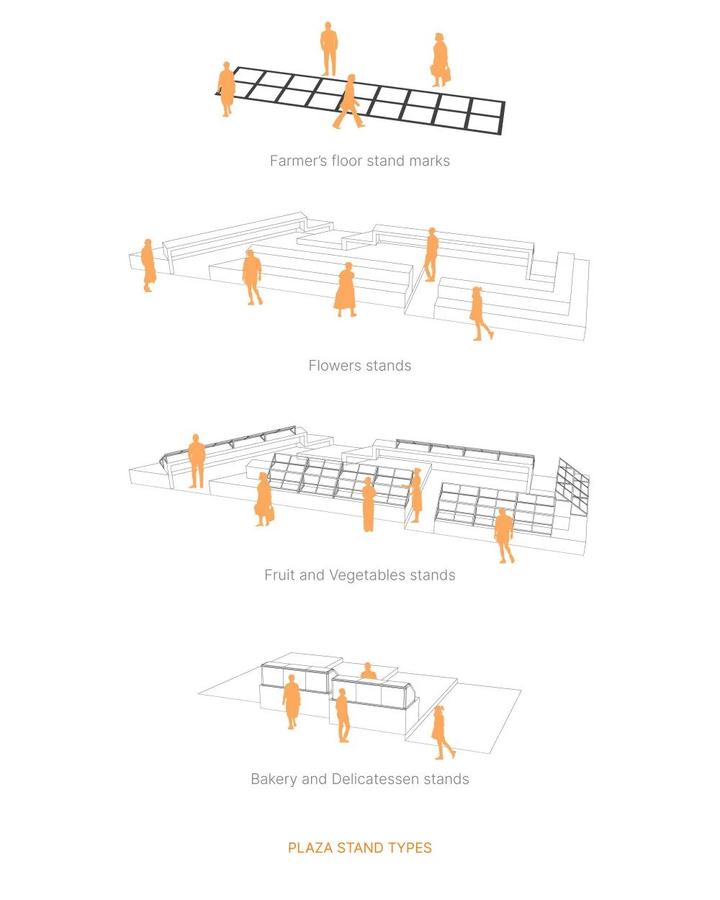 Farmer's floor stand marks

Flowers stands

Fruit and Vegetables stands

Bakery and Delicatessen stands

PLAZA STAND TYPES