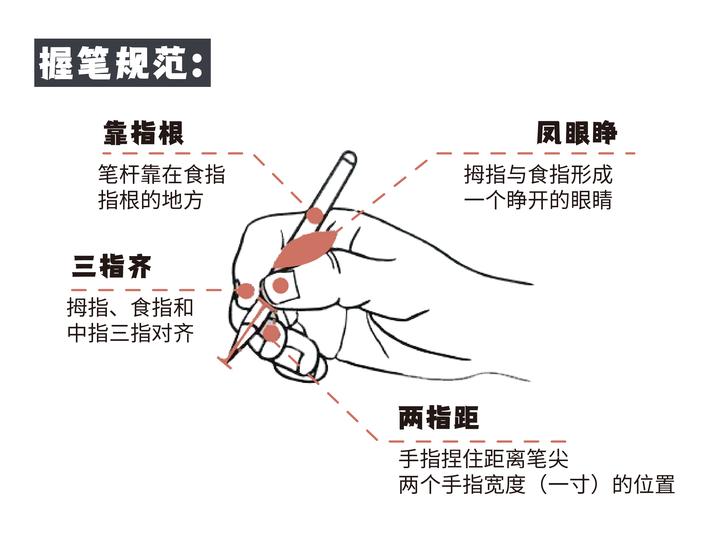 握笔规范：

靠指根

笔杆靠在食指指根的地方

凤眼睁

拇指与食指形成一个睁开的眼睛

三指齐

拇指、食指和中指三指对齐

两指距

手指捏住距离笔尖两个手指宽度（一寸）的位置