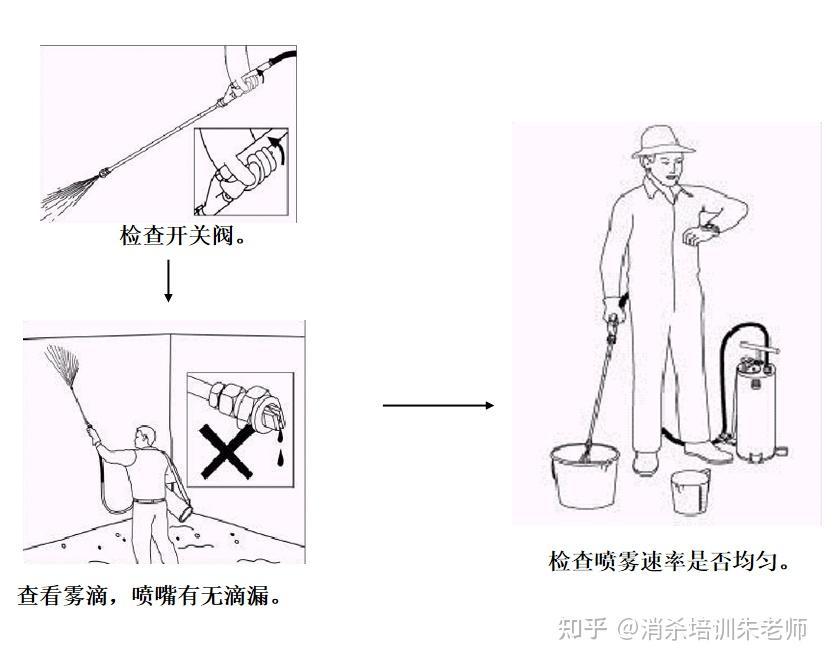 检查开关阀。

查看雾滴，喷嘴有无滴漏。

检查喷雾速率是否均匀。

知乎 @消杀培训朱老师