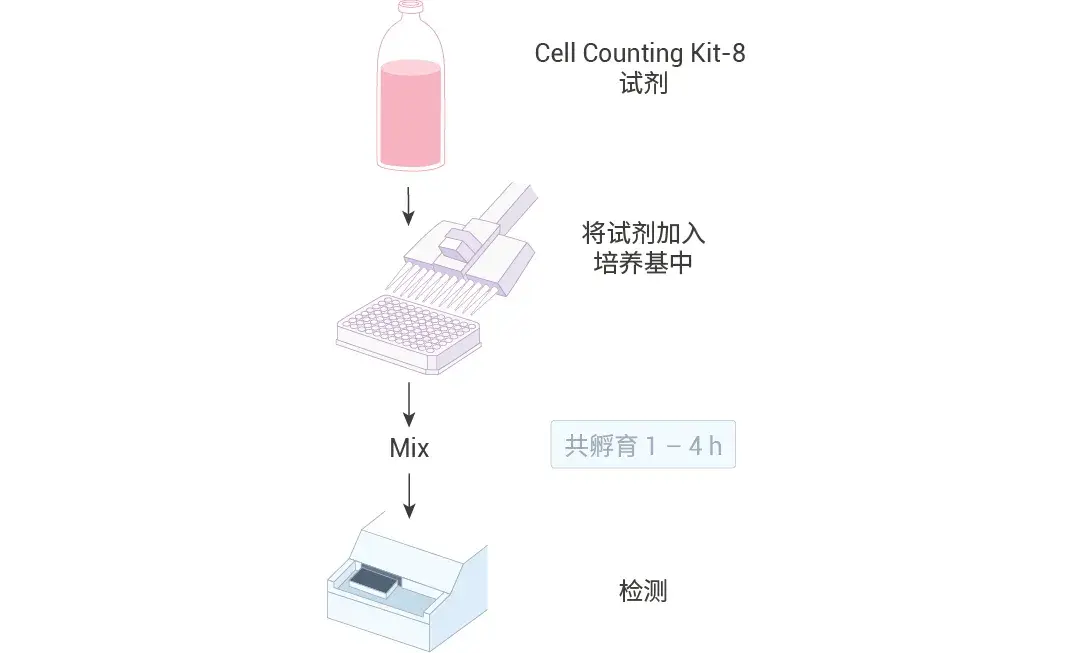 Cell Counting Kit-8
试剂

将试剂加入
培养基中

Mix

共孵育 1 – 4 h

检测