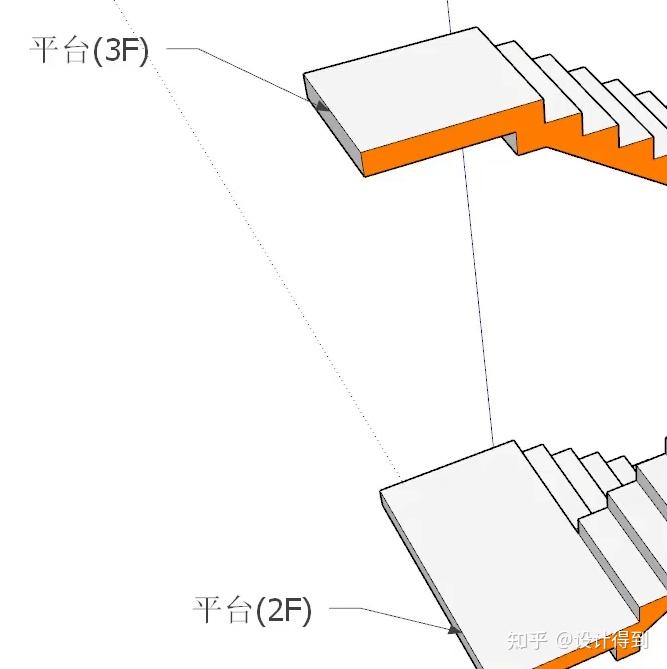 平台(3F)

平台(2F)

知乎 @设计得到