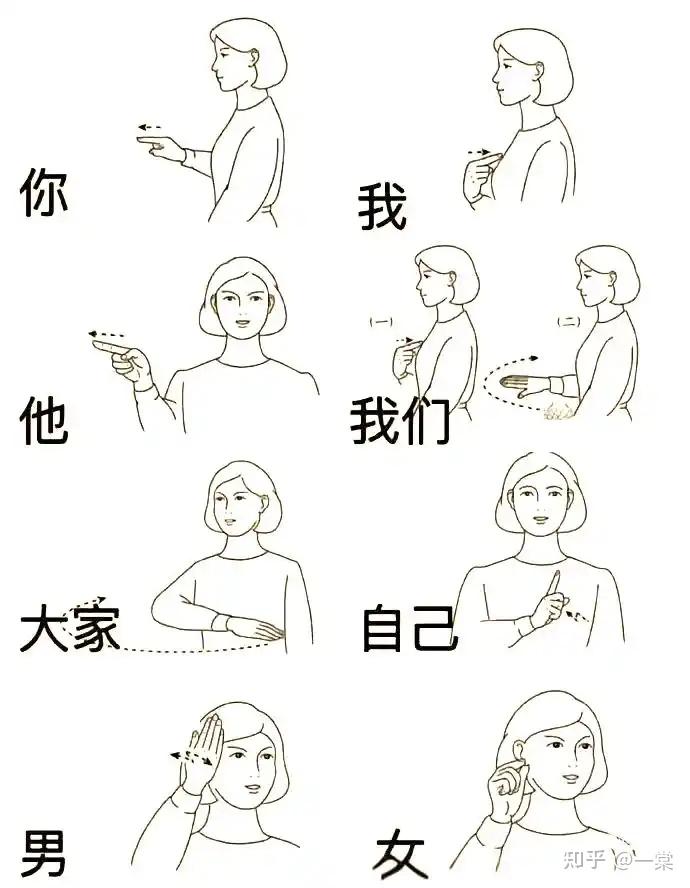 你

我

他

(一)

(二)

我们

大家

自己

男

女

知乎 @一棠