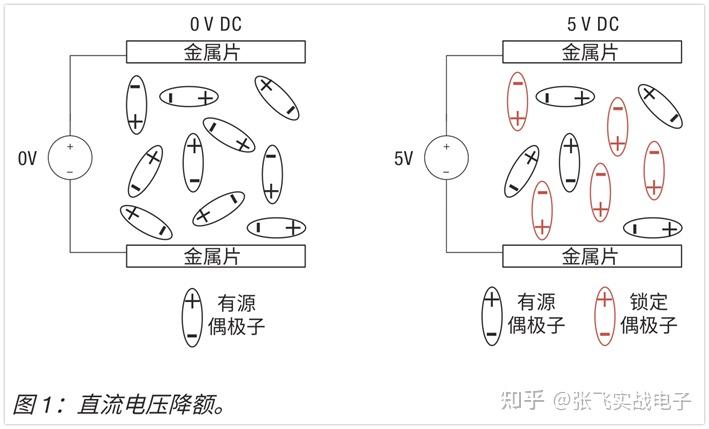 0 V DC

金属片

0V

金属片

有源偶极子

5 V DC

金属片

5V

金属片

有源偶极子

锁定偶极子

图 1：直流电压降额。

知乎 @张飞实战电子