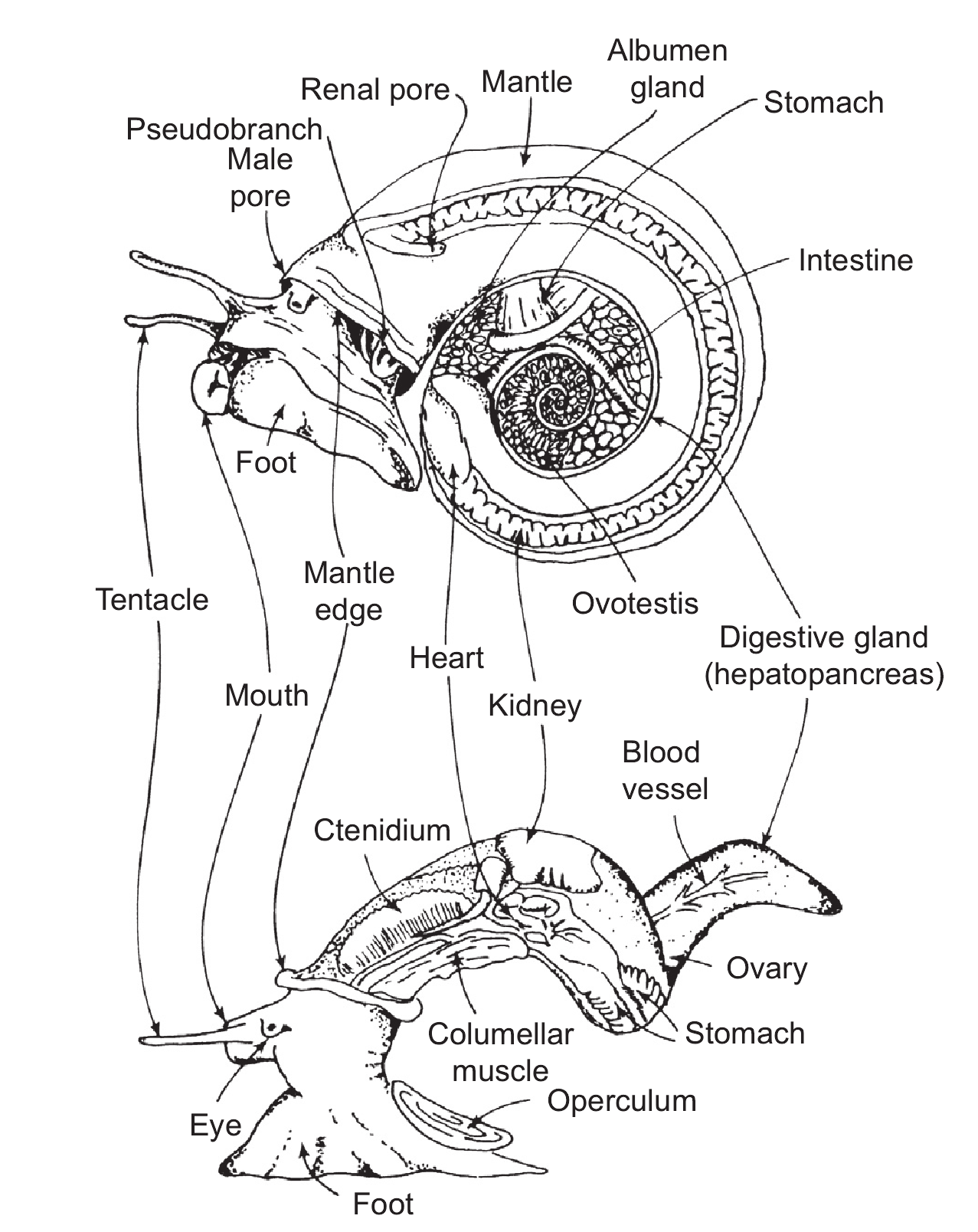 Albumen gland

Renal pore

Mantle

Stomach

Pseudobranch

Male pore

Intestine

Foot

Tentacle

Mantle edge

Ovotestis

Digestive gland (hepatopancreas)

Heart

Mouth

Kidney

Blood vessel

Ctenidium

Ovary

Stomach

Columellar muscle

Operculum

Eye

Foot