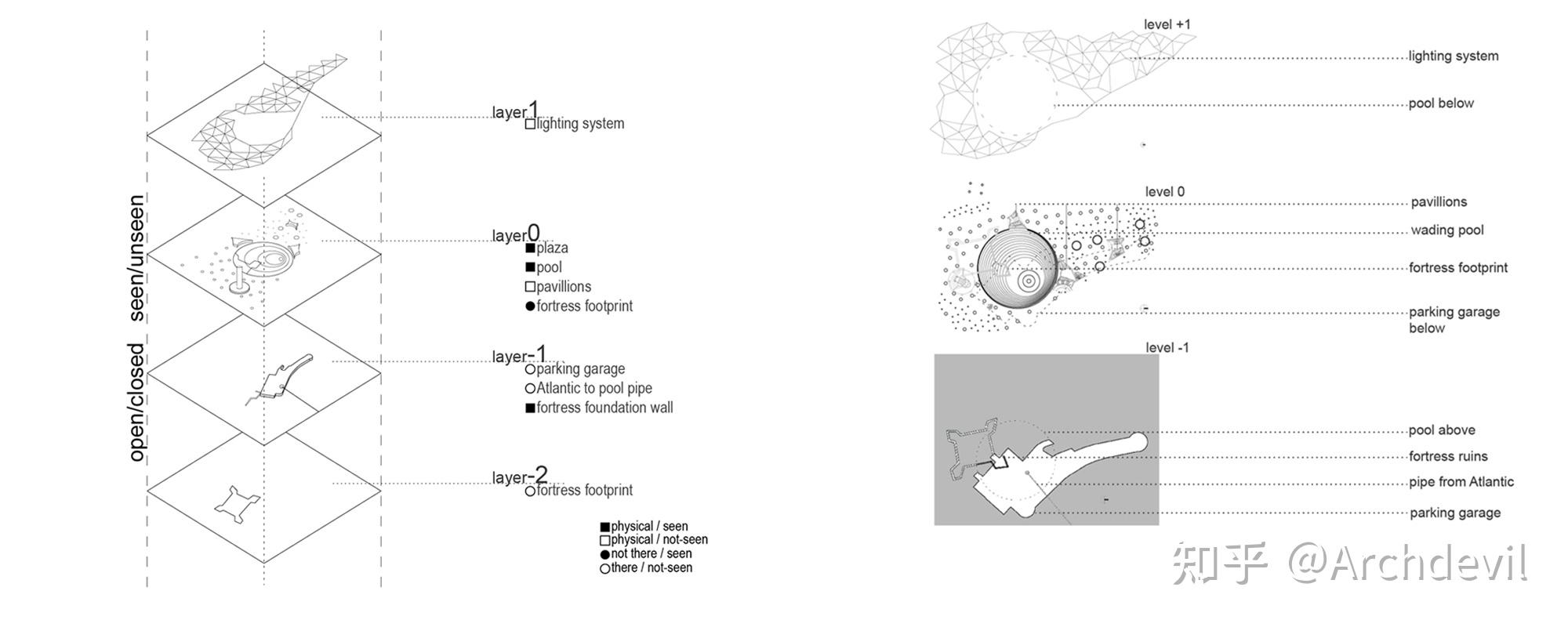 open/closed seen/unseen

layer1
□lighting system

layer0
■plaza
■pool
□pavillions
●fortress footprint

layer-1
○parking garage
○Atlantic to pool pipe
■fortress foundation wall

layer-2
○fortress footprint

■physical / seen
□physical / not-seen
●not there / seen
○there / not-seen

level +1
lighting system
pool below

level 0
pavillions
wading pool
fortress footprint
parking garage below

level -1
pool above
fortress ruins
pipe from Atlantic
parking garage

知乎 @Archdevil