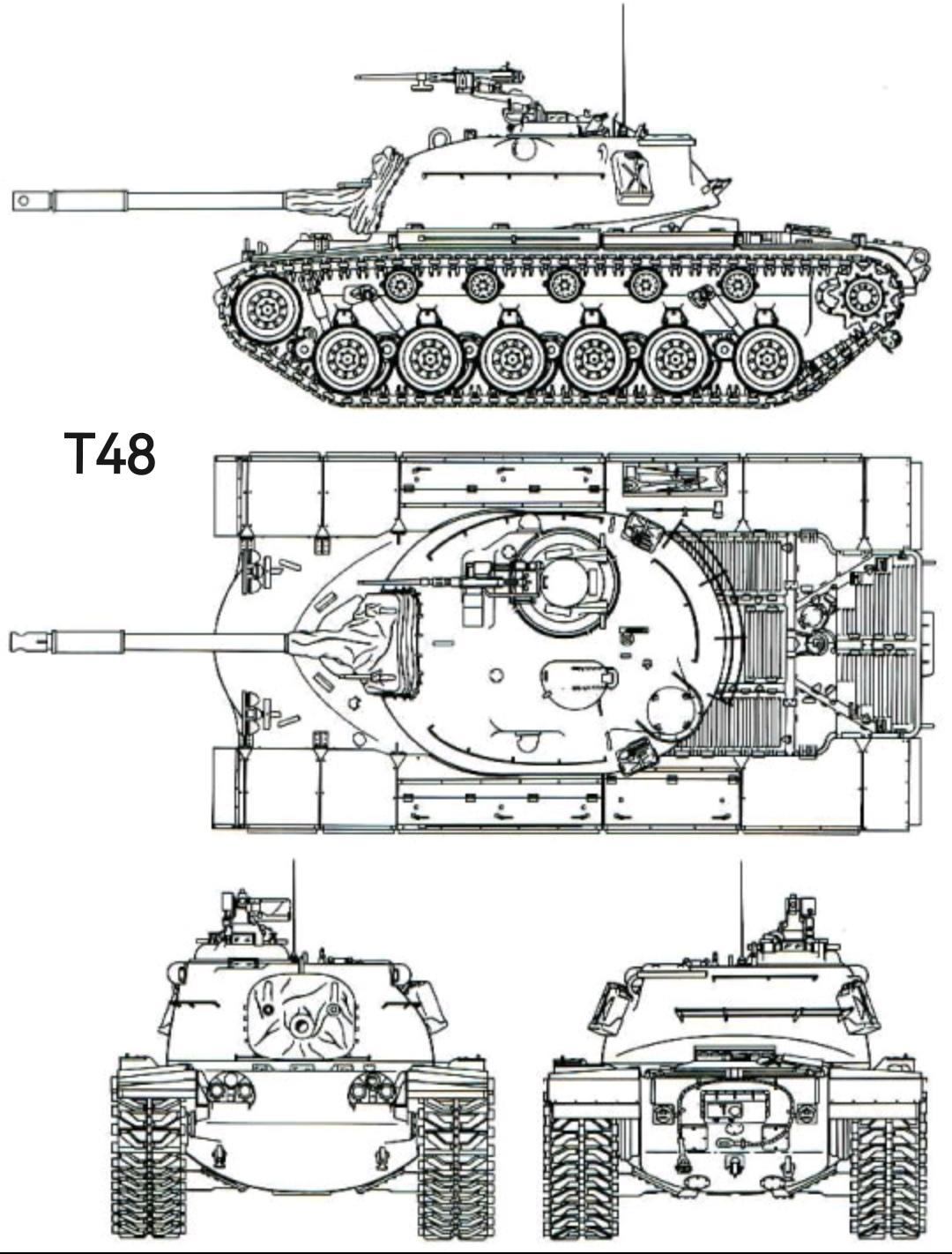 T48