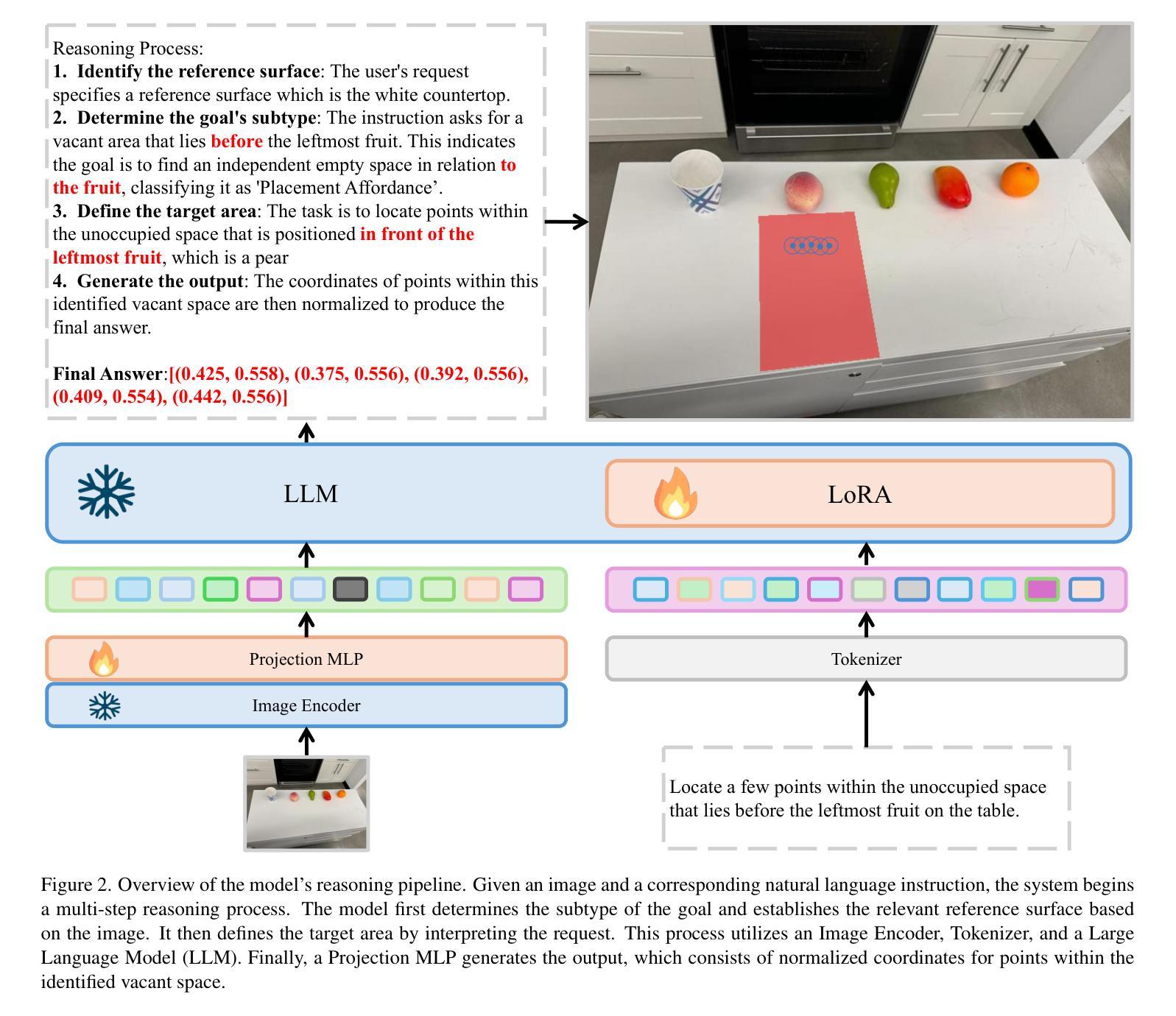 Reasoning Process:
1. Identify the reference surface: The user's request specifies a reference surface which is the white countertop.
2. Determine the goal's subtype: The instruction asks for a vacant area that lies before the leftmost fruit. This indicates the goal is to find an independent empty space in relation to the fruit, classifying it as 'Placement Affordance'.
3. Define the target area: The task is to locate points within the unoccupied space that is positioned in front of the leftmost fruit, which is a pear
4. Generate the output: The coordinates of points within this identified vacant space are then normalized to produce the final answer.

Final Answer:[(0.425, 0.558), (0.375, 0.556), (0.392, 0.556), (0.409, 0.554), (0.442, 0.556)]

LLM

LoRA

Projection MLP

Image Encoder

Tokenizer

Locate a few points within the unoccupied space that lies before the leftmost fruit on the table.

Figure 2. Overview of the model's reasoning pipeline. Given an image and a corresponding natural language instruction, the system begins a multi-step reasoning process. The model first determines the subtype of the goal and establishes the relevant reference surface based on the image. It then defines the target area by interpreting the request. This process utilizes an Image Encoder, Tokenizer, and a Large Language Model (LLM). Finally, a Projection MLP generates the output, which consists of normalized coordinates for points within the identified vacant space.