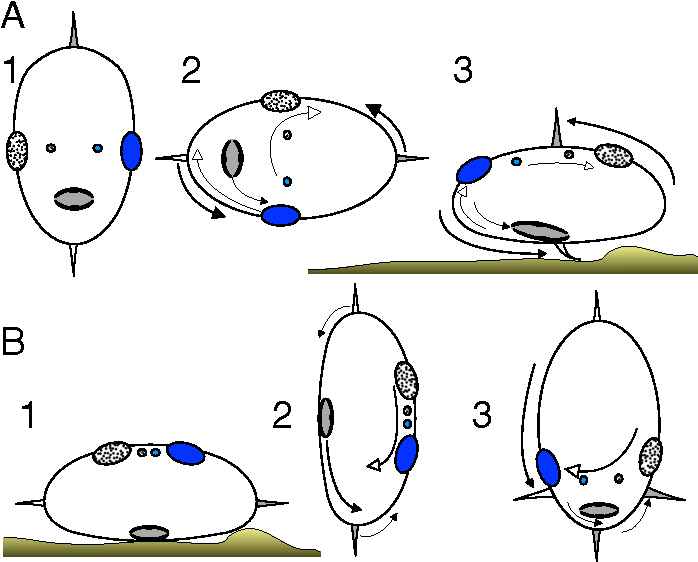 A
1
2
3
B
1
2
3