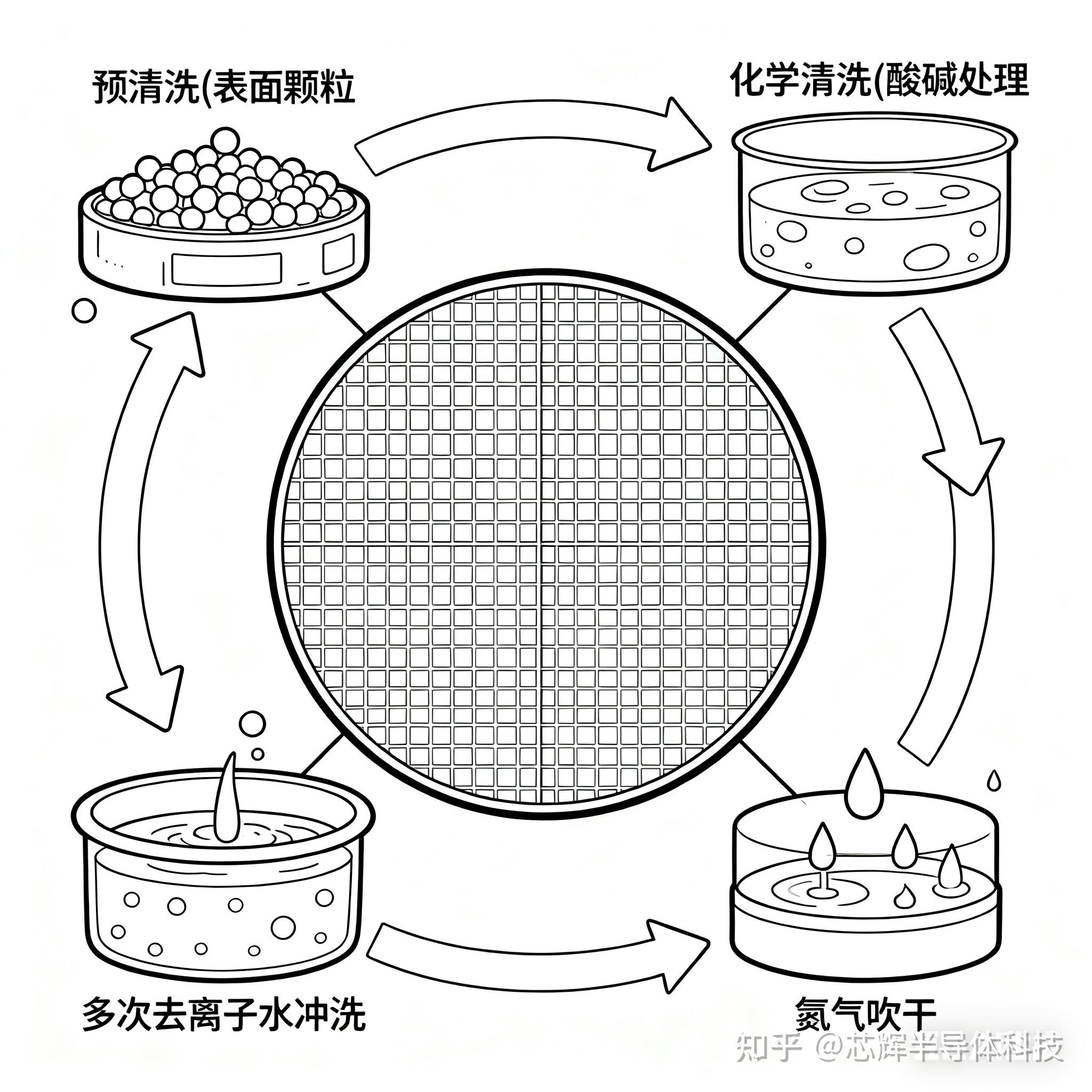 预清洗(表面颗粒

化学清洗(酸碱处理

多次去离子水冲洗

氮气吹干

知乎 @芯辉半导体科技