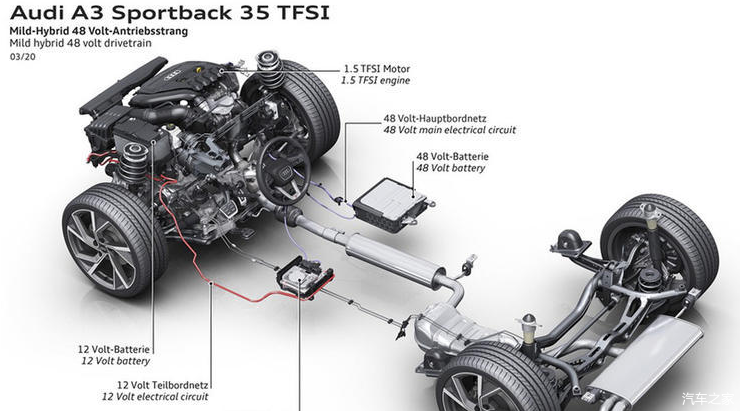 Audi A3 Sportback 35 TFSI
Mild-Hybrid 48 Volt-Antriebsstrang
Mild hybrid 48 volt drivetrain
03/20

1.5 TFSI Motor
1.5 TFSI engine

48 Volt-Hauptbordnetz
48 Volt main electrical circuit

48 Volt-Batterie
48 Volt battery

12 Volt-Batterie
12 Volt battery

12 Volt Teilbordnetz
12 Volt electrical circuit

汽车之家