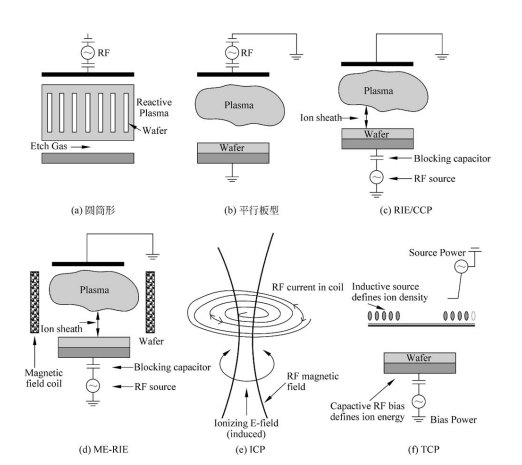 RF

Reactive Plasma

Wafer

Etch Gas

(a) 圆筒形

RF

Plasma

Wafer

(b) 平行板型

Plasma

Ion sheath

Wafer

Blocking capacitor

RF source

(c) RIE/CCP

Plasma

Ion sheath

Wafer

Magnetic field coil

Blocking capacitor

RF source

(d) ME-RIE

RF current in coil

RF magnetic field

Ionizing E-field (induced)

(e) ICP

Source Power

Inductive source defines ion density

Wafer

Capactive RF bias defines ion energy

Bias Power

(f) TCP