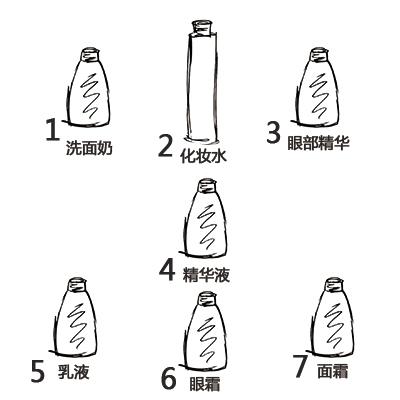 1 洗面奶

2 化妆水

3 眼部精华

4 精华液

5 乳液

6 眼霜

7 面霜