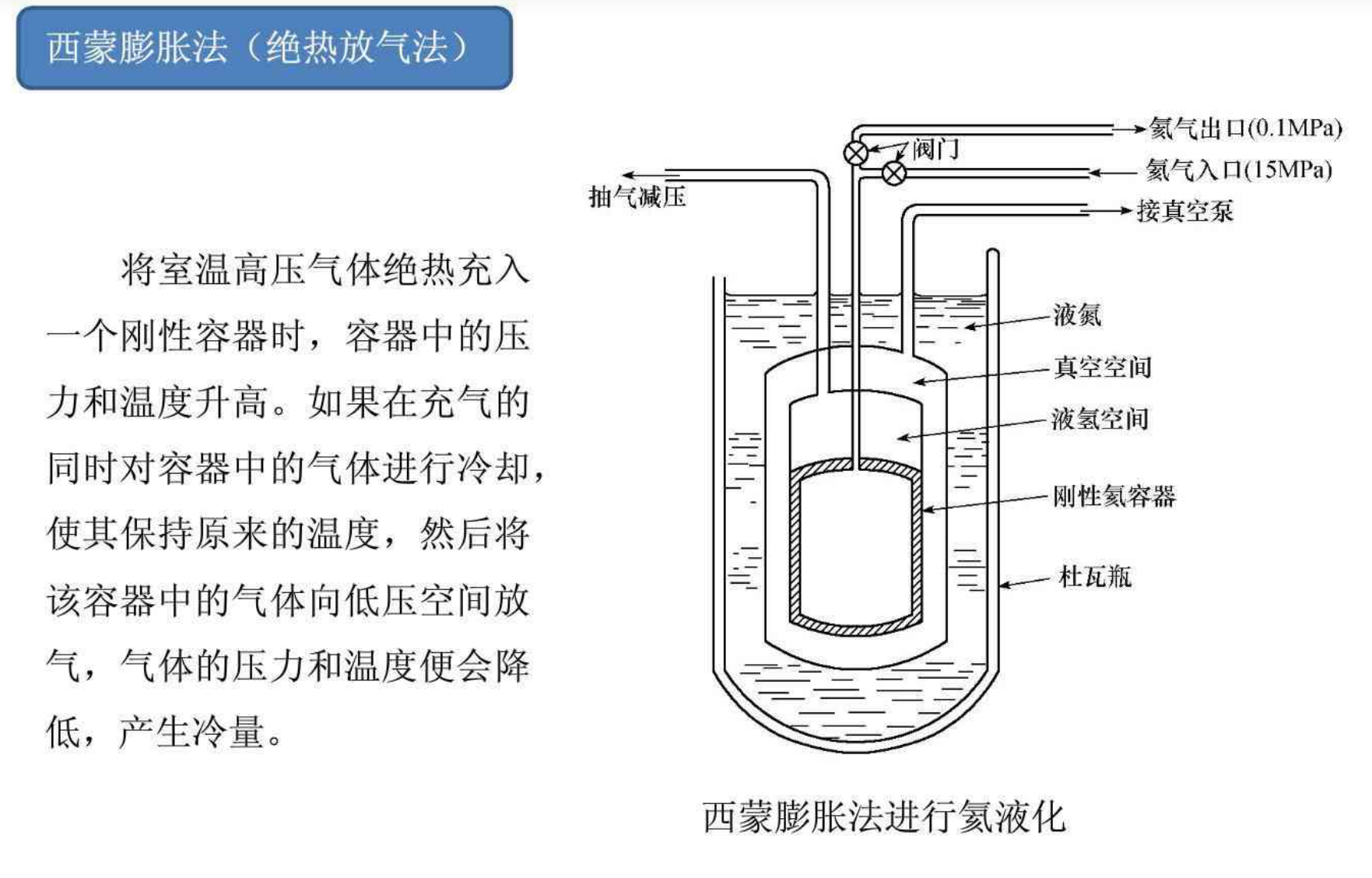 西蒙膨胀法（绝热放气法）

将室温高压气体绝热充入一个刚性容器时，容器中的压力和温度升高。如果在充气的同时对容器中的气体进行冷却，使其保持原来的温度，然后将该容器中的气体向低压空间放气，气体的压力和温度便会降低，产生冷量。

氦气出口(0.1MPa)
阀门
氦气入口(15MPa)
抽气减压
接真空泵
液氮
真空空间
液氢空间
刚性氦容器
杜瓦瓶

西蒙膨胀法进行氦液化