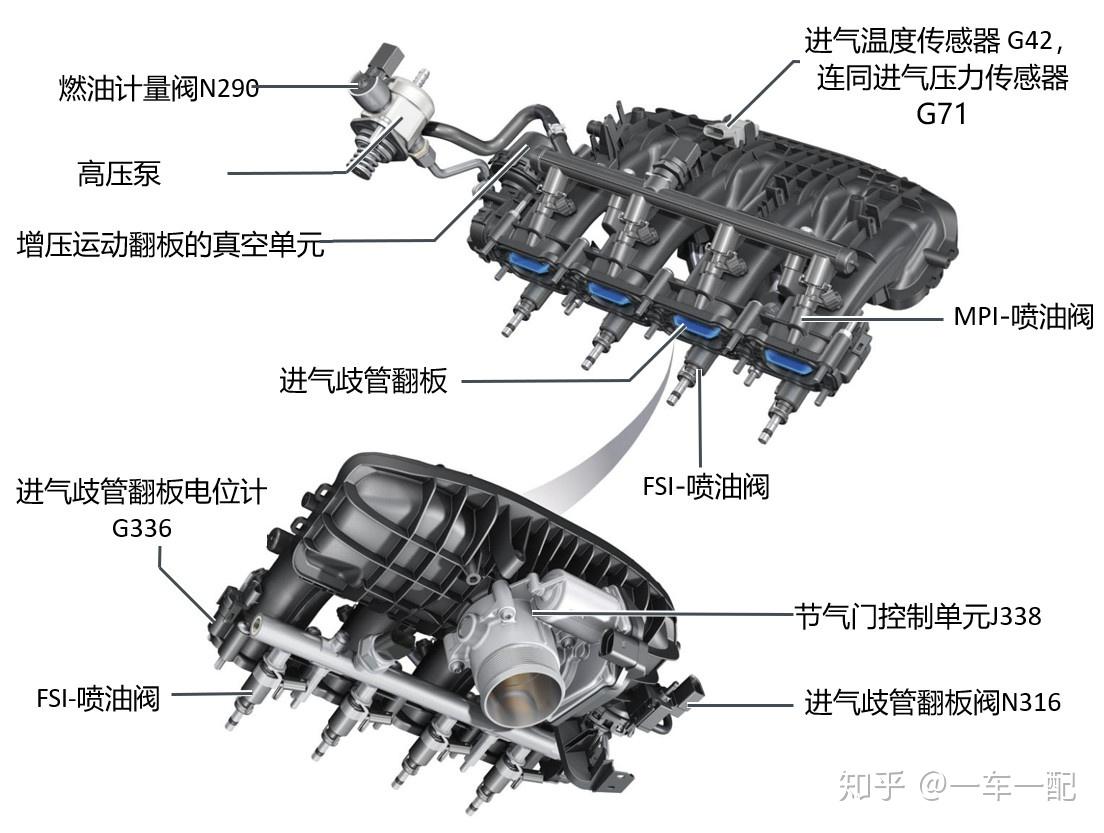 燃油计量阀N290

高压泵

增压运动翻板的真空单元

进气温度传感器 G42，连同进气压力传感器 G71

MPI-喷油阀

进气歧管翻板

FSI-喷油阀

进气歧管翻板电位计 G336

节气门控制单元J338

FSI-喷油阀

进气歧管翻板阀N316

知乎 @一车一配