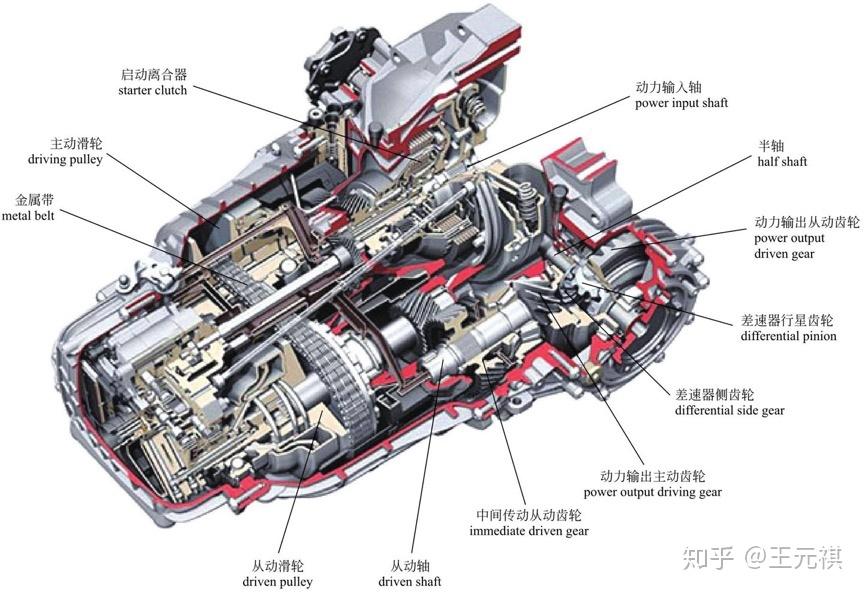 启动离合器
starter clutch

主动滑轮
driving pulley

金属带
metal belt

动力输入轴
power input shaft

半轴
half shaft

动力输出从动齿轮
power output driven gear

差速器行星齿轮
differential pinion

差速器侧齿轮
differential side gear

动力输出主动齿轮
power output driving gear

中间传动从动齿轮
immediate driven gear

从动滑轮
driven pulley

从动轴
driven shaft

知乎 @王元祺