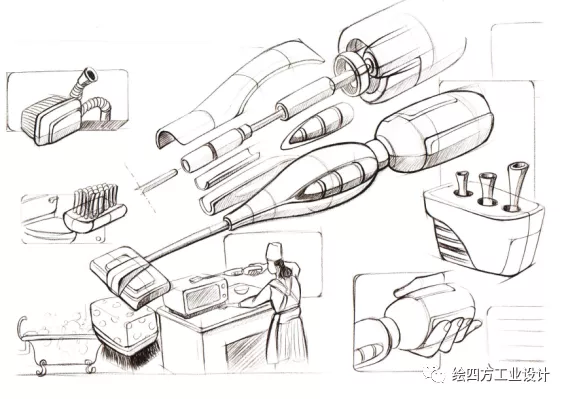 绘四方工业设计