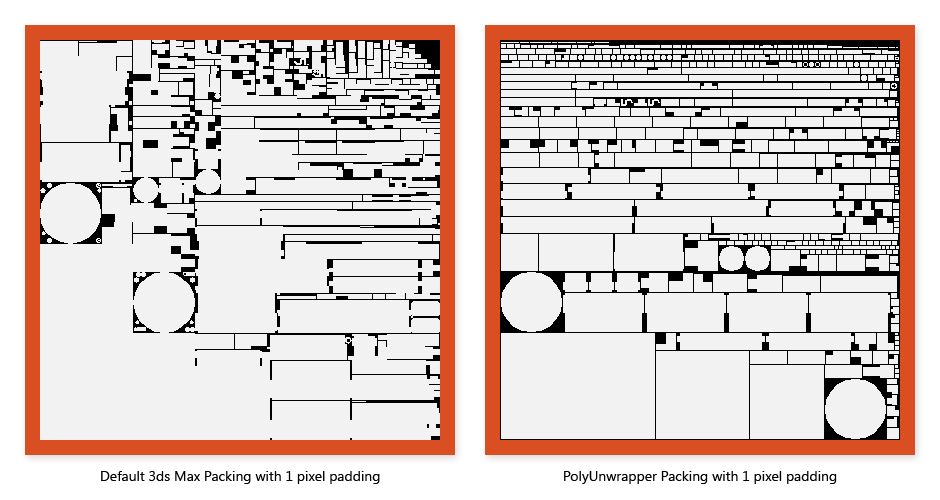 Default 3ds Max Packing with 1 pixel padding

PolyUnwrapper Packing with 1 pixel padding