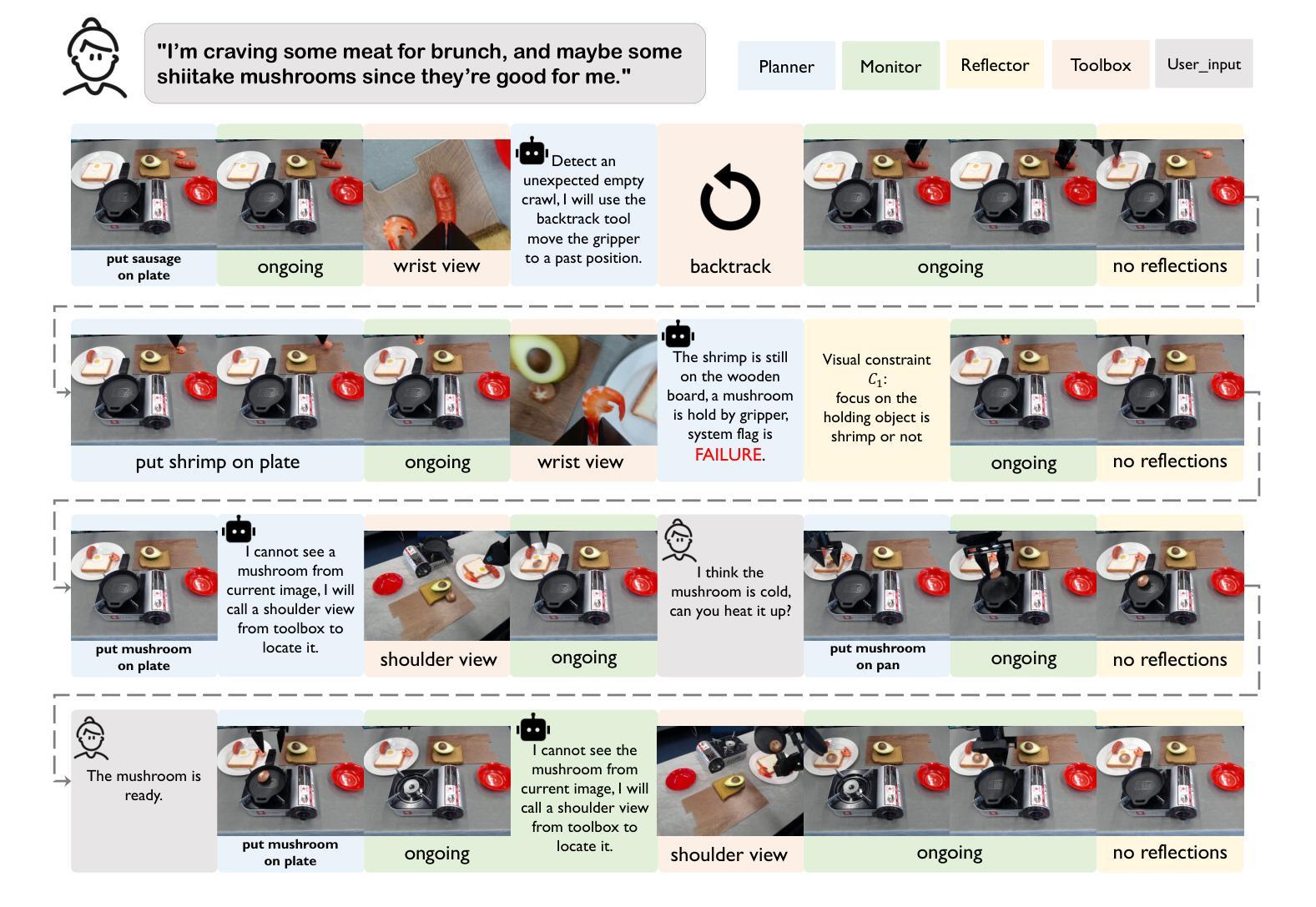 "I'm craving some meat for brunch, and maybe some shiitake mushrooms since they're good for me."

Planner
Monitor
Reflector
Toolbox
User_input

put sausage on plate
ongoing
wrist view
Detect an unexpected empty crawl, I will use the backtrack tool move the gripper to a past position.
backtrack
ongoing
no reflections

put shrimp on plate
ongoing
wrist view
The shrimp is still on the wooden board, a mushroom is hold by gripper, system flag is FAILURE.
Visual constraint $C_1$: focus on the holding object is shrimp or not
ongoing
no reflections

put mushroom on plate
I cannot see a mushroom from current image, I will call a shoulder view from toolbox to locate it.
shoulder view
ongoing
I think the mushroom is cold, can you heat it up?
put mushroom on pan
ongoing
no reflections

The mushroom is ready.
put mushroom on plate
ongoing
I cannot see the mushroom from current image, I will call a shoulder view from toolbox to locate it.
shoulder view
ongoing
no reflections