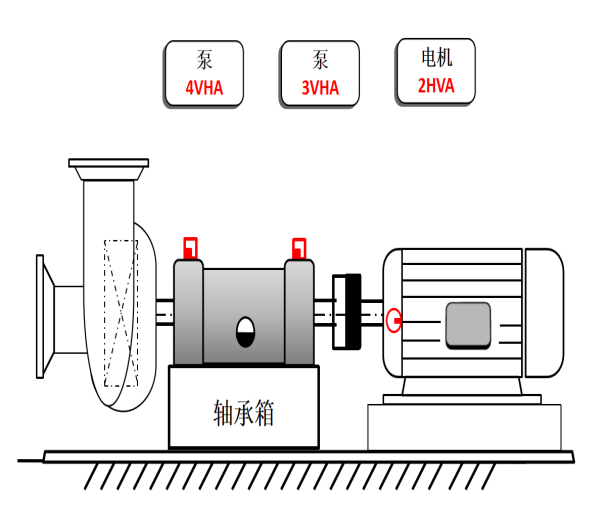 泵
4VHA

泵
3VHA

电机
2HVA

轴承箱