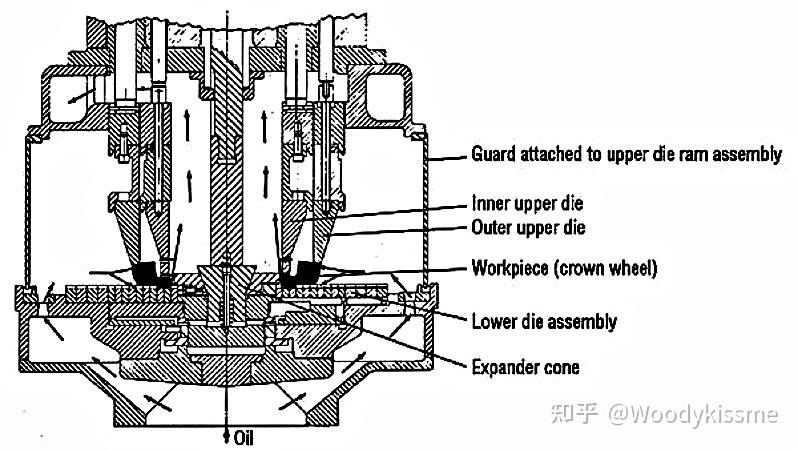 Guard attached to upper die ram assembly

Inner upper die

Outer upper die

Workpiece (crown wheel)

Lower die assembly

Expander cone

Oil

知乎 @Woodykissme