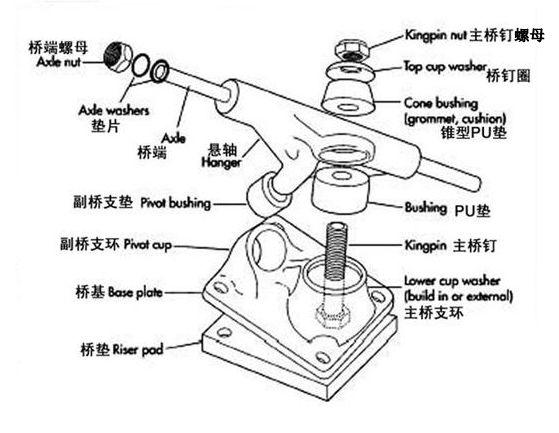 桥端螺母
Axle nut

Axle washers
垫片

Axle
桥端

悬轴
Hanger

副桥支垫 Pivot bushing

副桥支环 Pivot cup

桥基 Base plate

桥垫 Riser pad

Kingpin nut 主桥钉螺母

Top cup washer
桥钉圈

Cone bushing
(grommet, cushion)
锥型PU垫

Bushing PU垫

Kingpin 主桥钉

Lower cup washer
(build in or external)
主桥支环