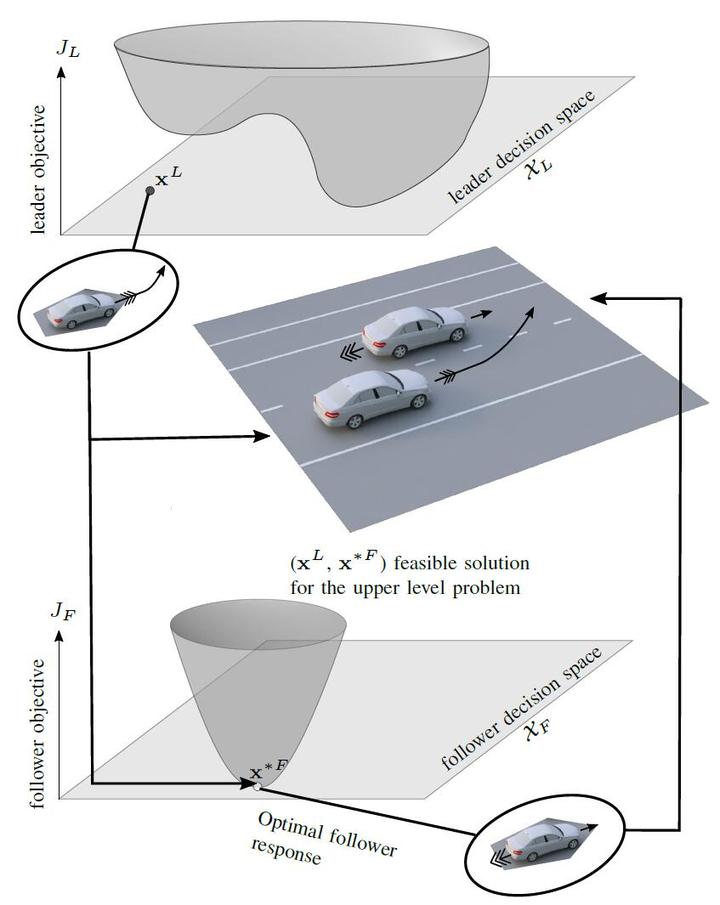 $J_L$

leader objective

$\mathbf{x}^L$

leader decision space

$\mathcal{X}_L$

$(\mathbf{x}^L, \mathbf{x}^{*F})$ feasible solution for the upper level problem

$J_F$

follower objective

$\mathbf{x}^{*F}$

follower decision space

$\mathcal{X}_F$

Optimal follower response