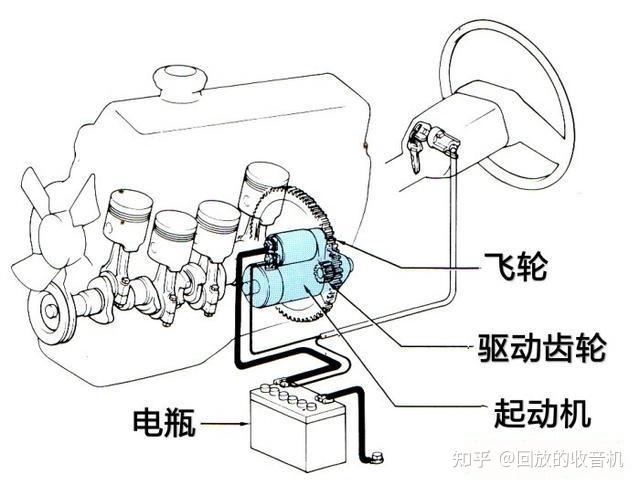 飞轮

驱动齿轮

起动机

电瓶

知乎 @回放的收音机