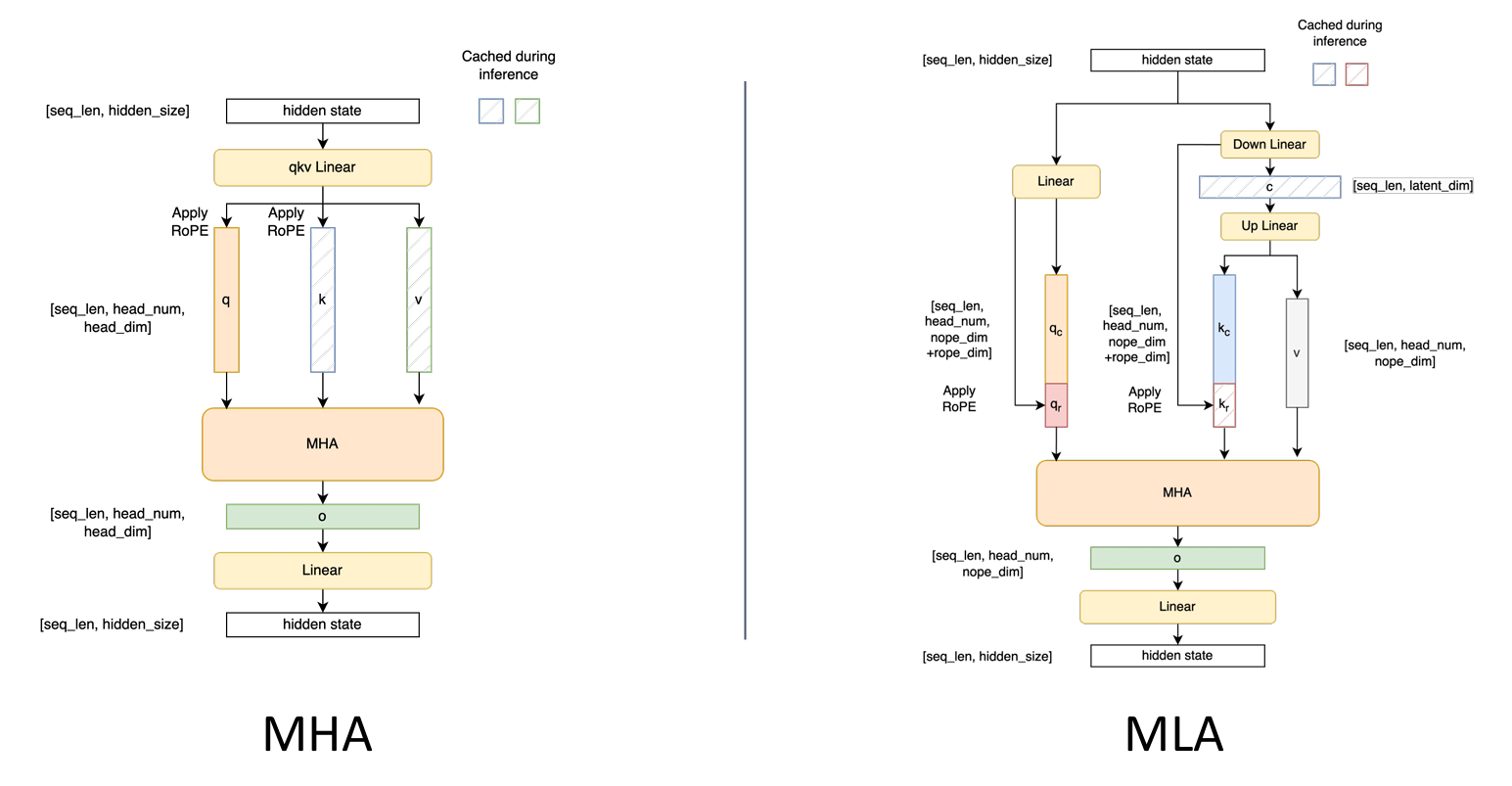 Cached during inference

[seq_len, hidden_size]

hidden state

qkv Linear

Apply RoPE

Apply RoPE

[seq_len, head_num, head_dim]

q

k

v

MHA

[seq_len, head_num, head_dim]

o

Linear

[seq_len, hidden_size]

hidden state

MHA

Cached during inference

[seq_len, hidden_size]

hidden state

Down Linear

Linear

c

[seq_len, latent_dim]

Up Linear

[seq_len, head_num, nope_dim +rope_dim]

$q_c$

[seq_len, head_num, nope_dim +rope_dim]

$k_c$

v

[seq_len, head_num, nope_dim]

Apply RoPE

$q_r$

Apply RoPE

$k_r$

MHA

[seq_len, head_num, nope_dim]

o

Linear

[seq_len, hidden_size]

hidden state

MLA