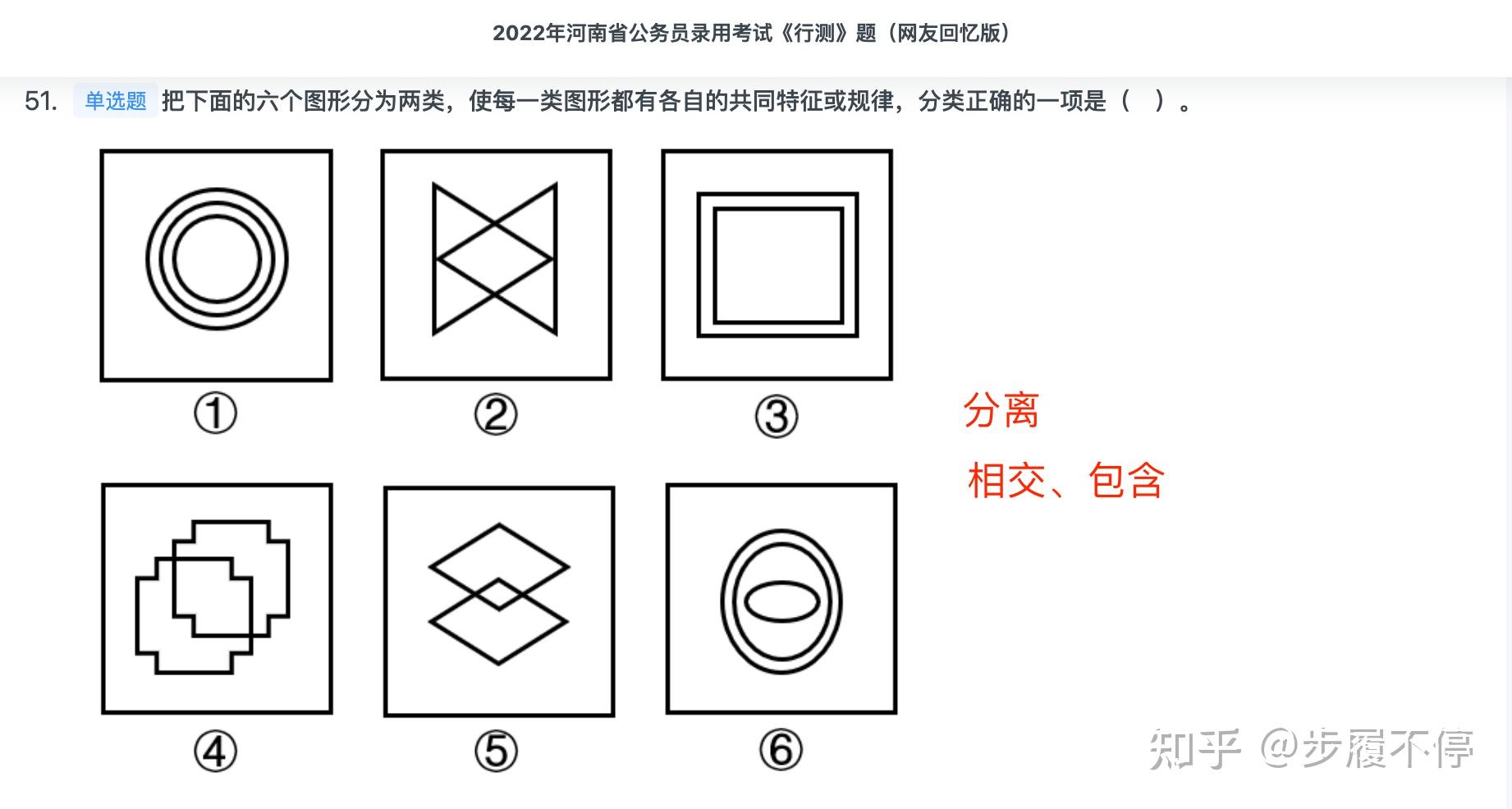 2022年河南省公务员录用考试《行测》题（网友回忆版）

51. 单选题 把下面的六个图形分为两类，使每一类图形都有各自的共同特征或规律，分类正确的一项是（ ）。

①

②

③

分离

相交、包含

④

⑤

⑥

知乎 @步履不停