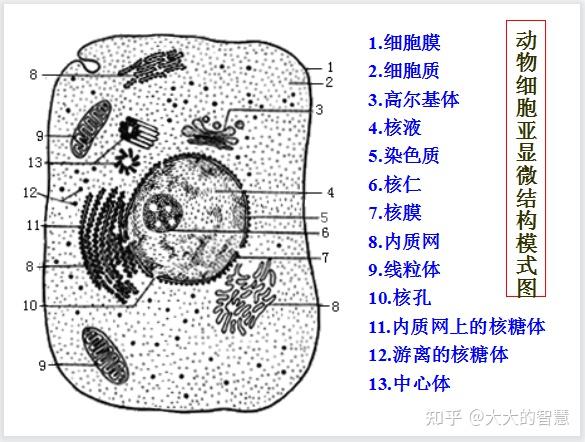 8
9
13
12
11
8
10
9
1
2
3
4
5
6
7
8

1.细胞膜
2.细胞质
3.高尔基体
4.核液
5.染色质
6.核仁
7.核膜
8.内质网
9.线粒体
10.核孔
11.内质网上的核糖体
12.游离的核糖体
13.中心体

动物细胞亚显微结构模式图

知乎 @大大的智慧