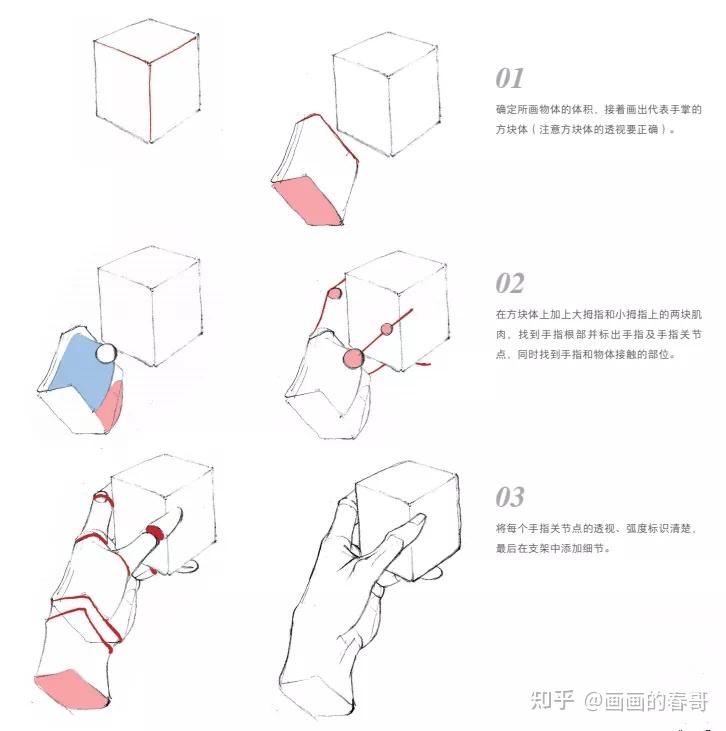 01

确定所画物体的体积，接着画出代表手掌的方块体（注意方块体的透视要正确）。

02

在方块体上加上大拇指和小拇指上的两块肌肉，找到手指根部并标出手指及手指关节点，同时找到手指和物体接触的部位。

03

将每个手指关节点的透视、弧度标识清楚，最后在支架中添加细节。

知乎 @画画的春哥