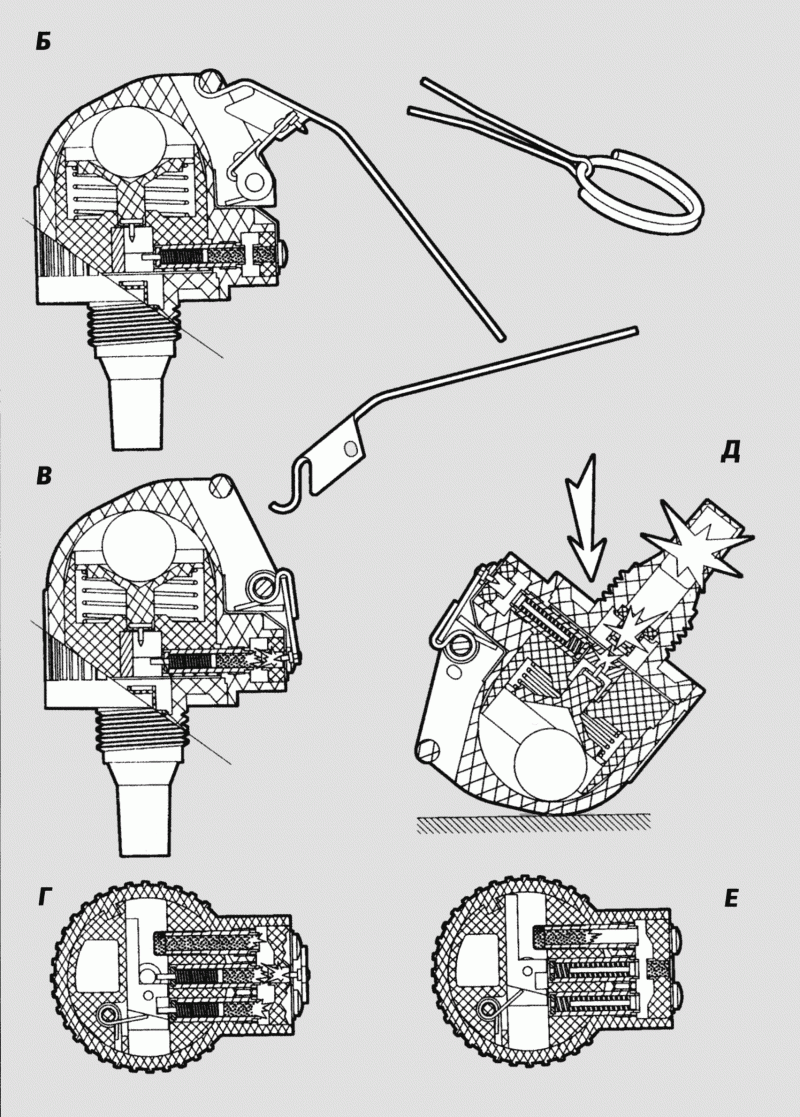 Б

В

Д

Г

Е