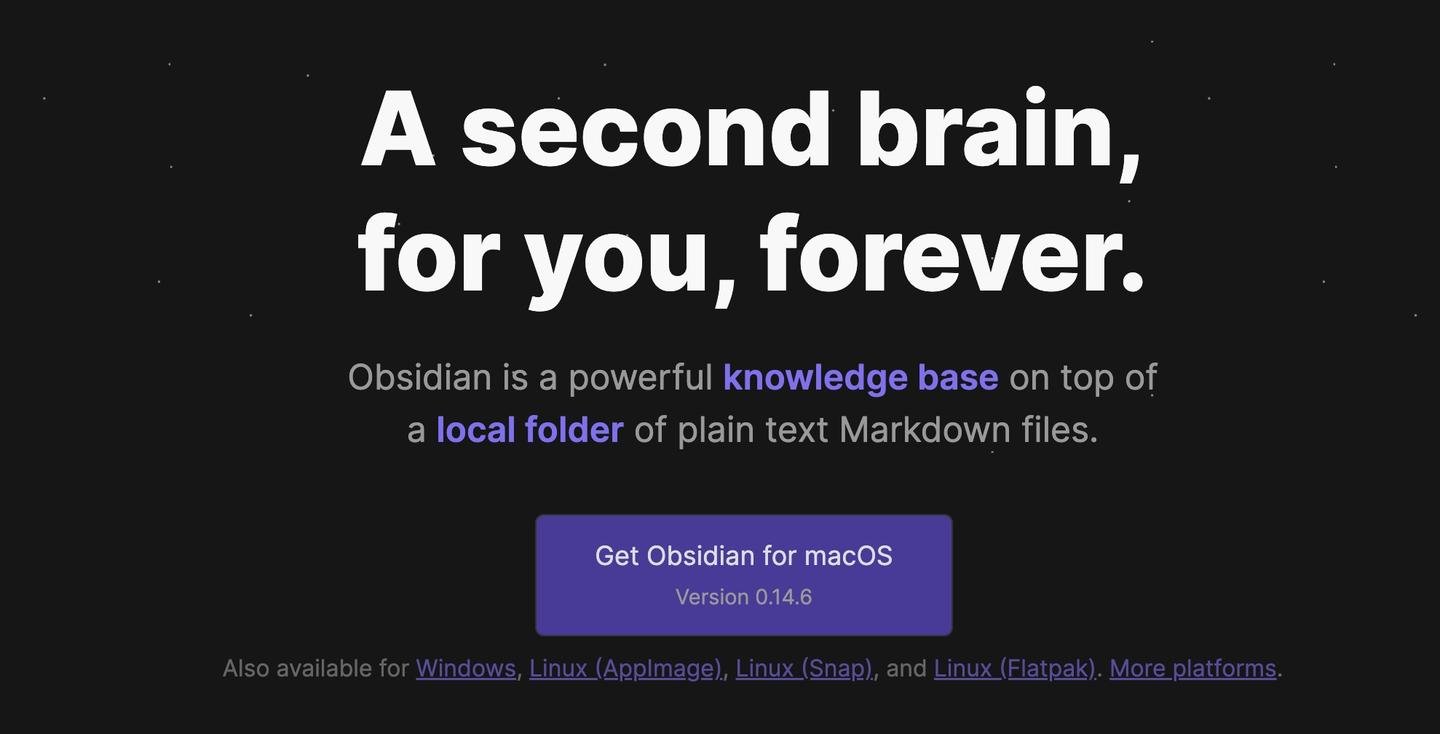 A second brain, for you, forever.

Obsidian is a powerful knowledge base on top of a local folder of plain text Markdown files.

Get Obsidian for macOS
Version 0.14.6

Also available for Windows, Linux (AppImage), Linux (Snap), and Linux (Flatpak). More platforms.