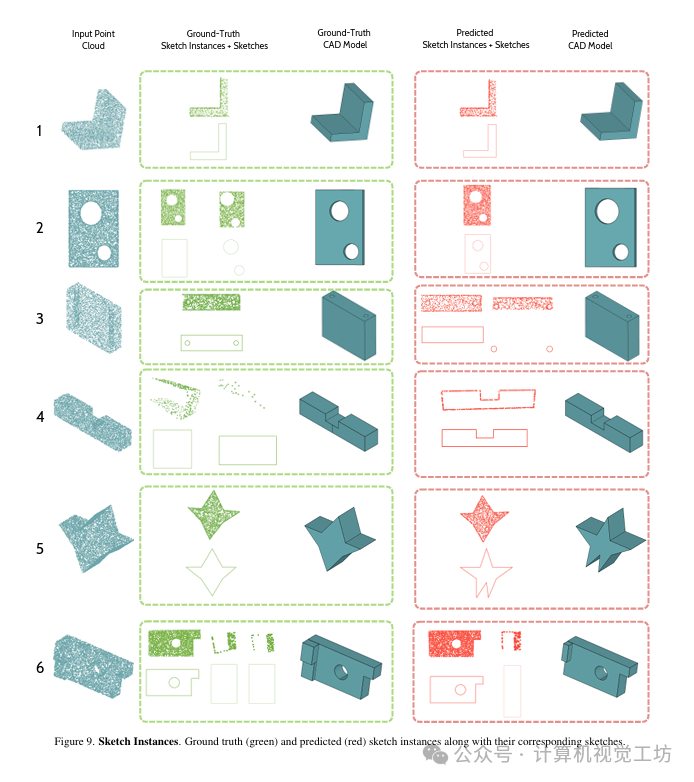 Input Point Cloud

Ground-Truth Sketch Instances + Sketches

Ground-Truth CAD Model

Predicted Sketch Instances + Sketches

Predicted CAD Model

1

2

3

4

5

6

Figure 9. **Sketch Instances**. Ground truth (green) and predicted (red) sketch instances along with their corresponding sketches.

公众号 · 计算机视觉工坊