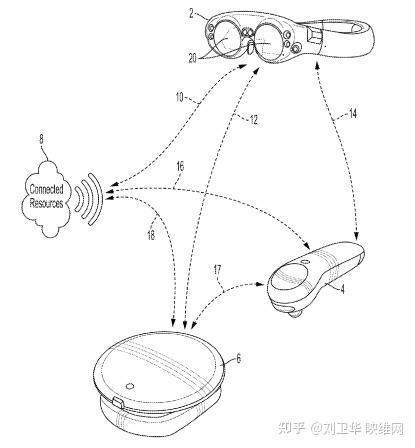 2

20

10

12

14

8

Connected Resources

16

18

17

4

6

知乎 @刘卫华 映维网