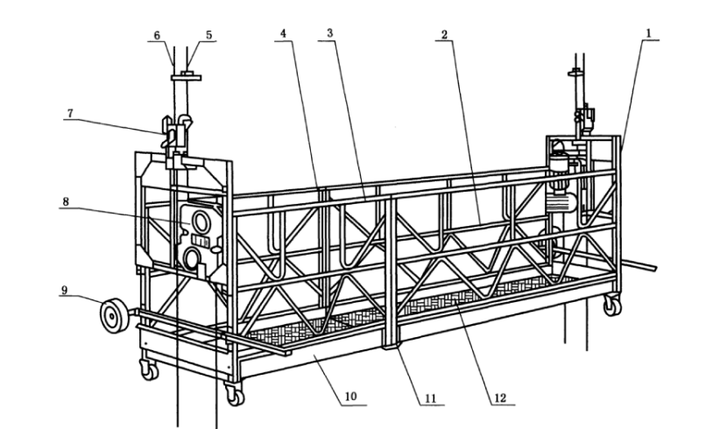 6
5
4
3
2
1
7
8
9
10
11
12