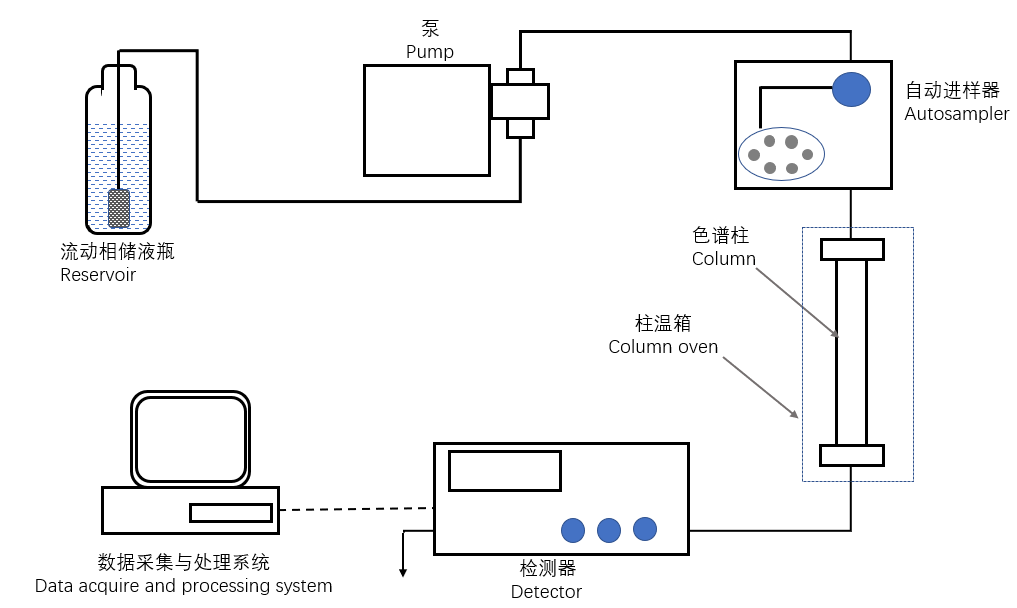 泵
Pump

自动进样器
Autosampler

流动相储液瓶
Reservoir

色谱柱
Column

柱温箱
Column oven

数据采集与处理系统
Data acquire and processing system

检测器
Detector