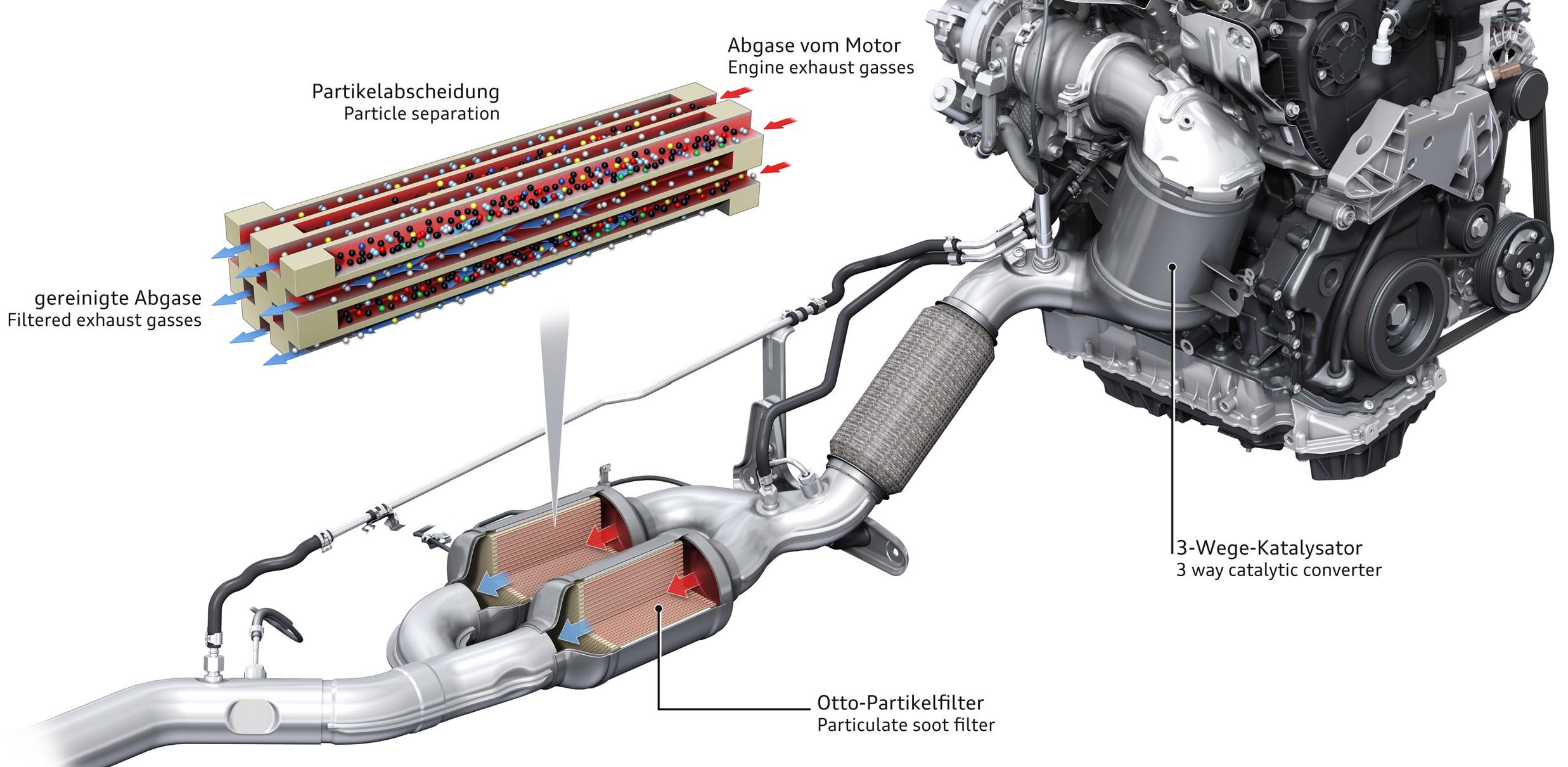 Abgase vom Motor
Engine exhaust gasses

Partikelabscheidung
Particle separation

gereinigte Abgase
Filtered exhaust gasses

3-Wege-Katalysator
3 way catalytic converter

Otto-Partikelfilter
Particulate soot filter