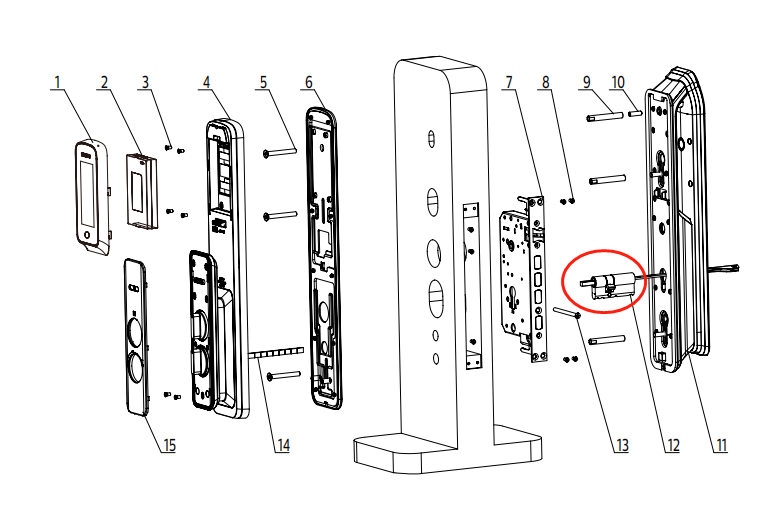 1
2
3
4
5
6
7
8
9
10
15
14
13
12
11