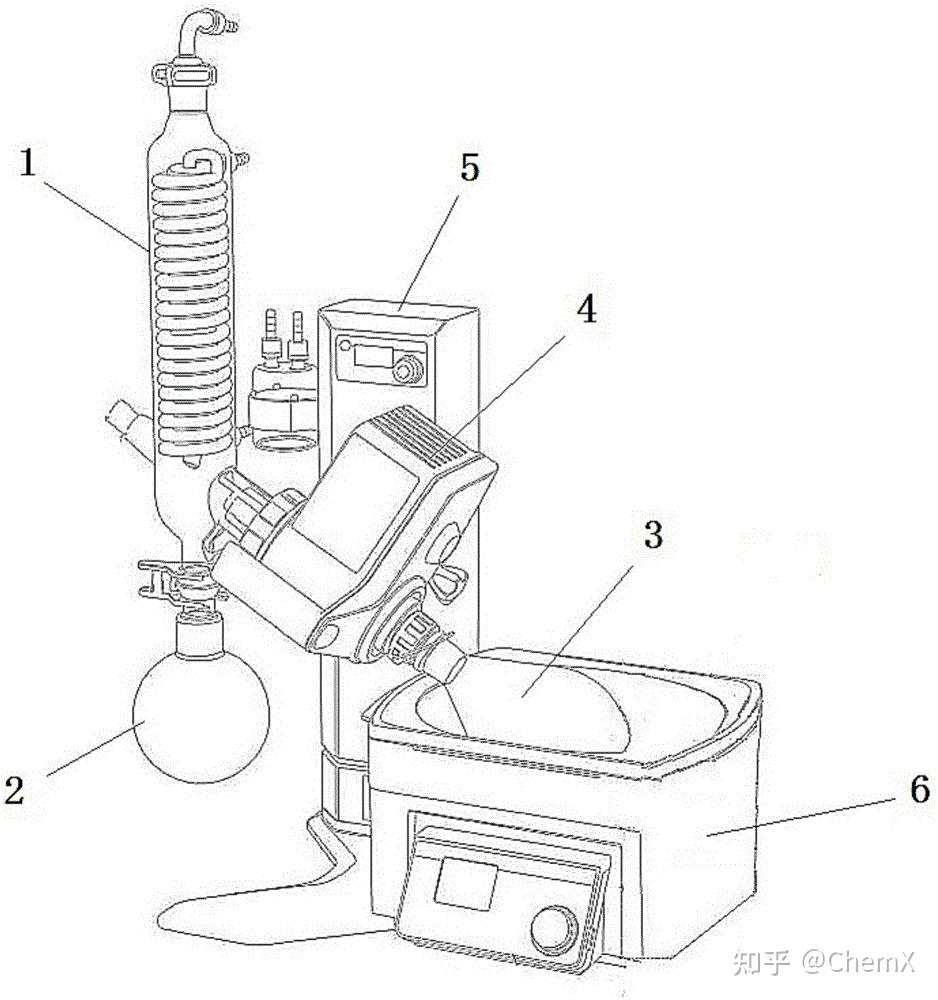 1
5
4
3
2
6
知乎 @ChemX