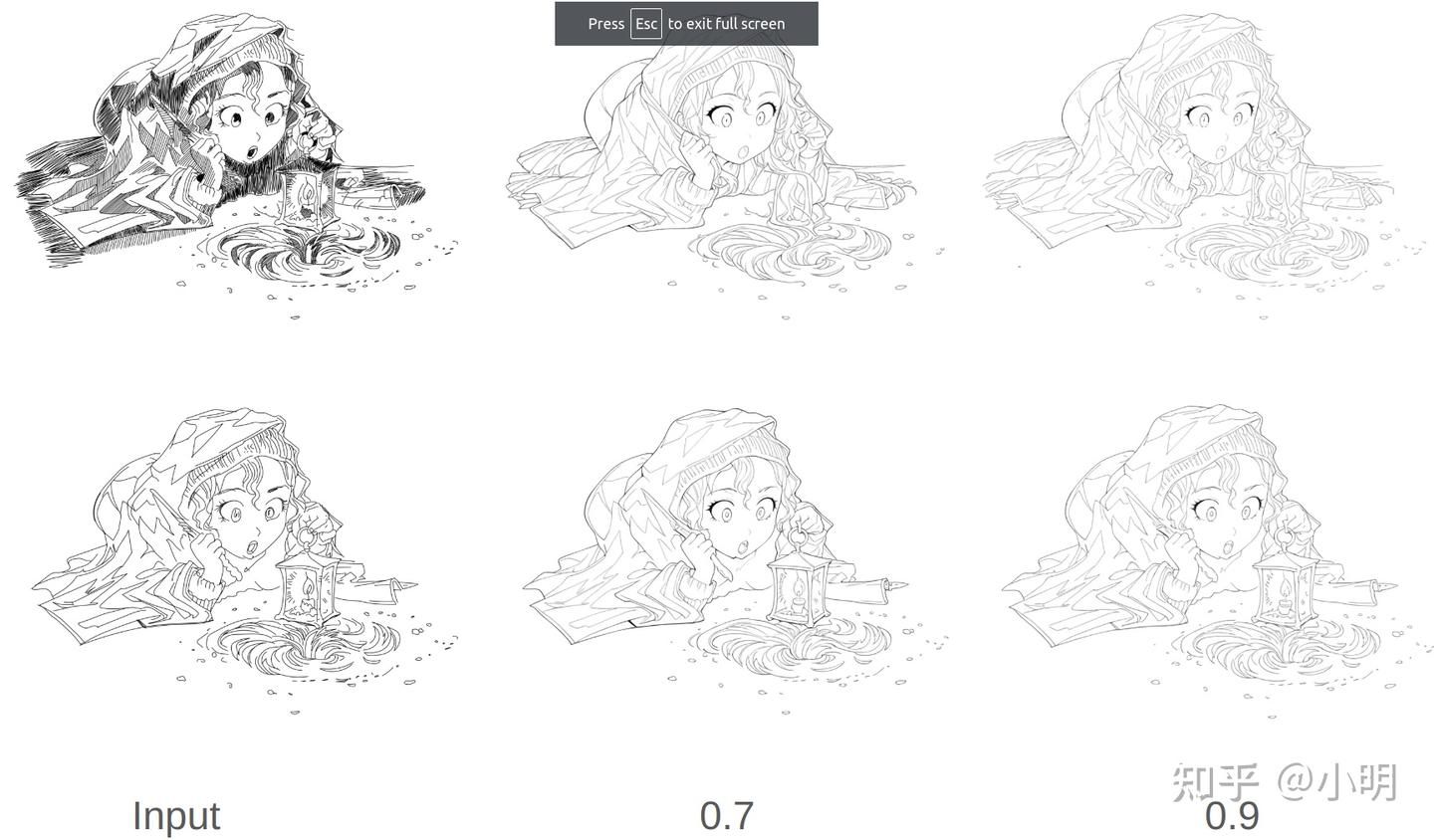 Press Esc to exit full screen

Input

0.7

0.9

知乎 @小明