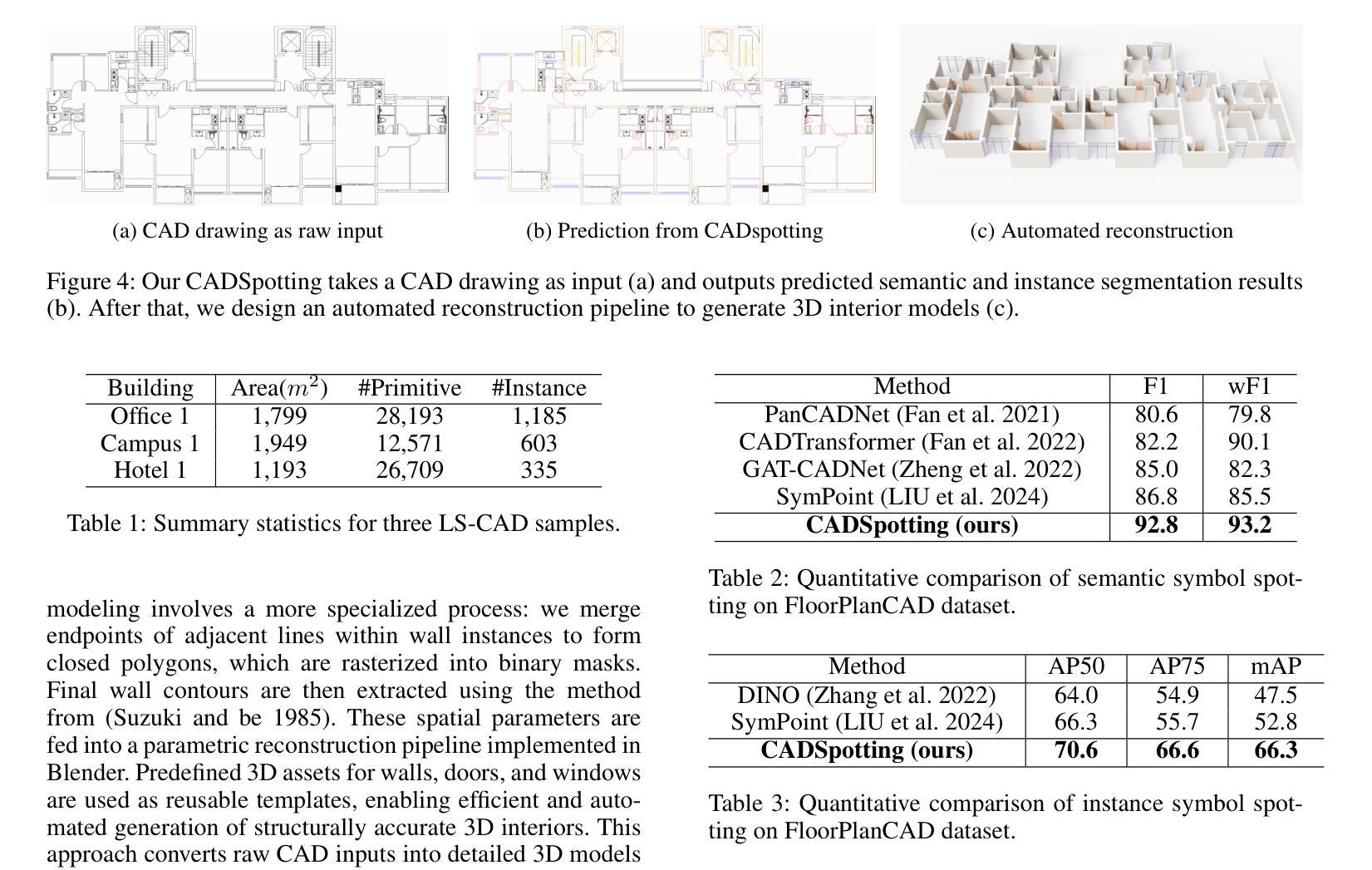 (a) CAD drawing as raw input

(b) Prediction from CADspotting

(c) Automated reconstruction

Figure 4: Our CADSpotting takes a CAD drawing as input (a) and outputs predicted semantic and instance segmentation results (b). After that, we design an automated reconstruction pipeline to generate 3D interior models (c).

| Building | Area($m^2$) | #Primitive | #Instance |
|---|---|---|---|
| Office 1 | 1,799 | 28,193 | 1,185 |
| Campus 1 | 1,949 | 12,571 | 603 |
| Hotel 1 | 1,193 | 26,709 | 335 |

Table 1: Summary statistics for three LS-CAD samples.

modeling involves a more specialized process: we merge endpoints of adjacent lines within wall instances to form closed polygons, which are rasterized into binary masks. Final wall contours are then extracted using the method from (Suzuki and be 1985). These spatial parameters are fed into a parametric reconstruction pipeline implemented in Blender. Predefined 3D assets for walls, doors, and windows are used as reusable templates, enabling efficient and automated generation of structurally accurate 3D interiors. This approach converts raw CAD inputs into detailed 3D models

| Method | F1 | wF1 |
|---|---|---|
| PanCADNet (Fan et al. 2021) | 80.6 | 79.8 |
| CADTransformer (Fan et al. 2022) | 82.2 | 90.1 |
| GAT-CADNet (Zheng et al. 2022) | 85.0 | 82.3 |
| SymPoint (LIU et al. 2024) | 86.8 | 85.5 |
| **CADSpotting (ours)** | **92.8** | **93.2** |

Table 2: Quantitative comparison of semantic symbol spotting on FloorPlanCAD dataset.

| Method | AP50 | AP75 | mAP |
|---|---|---|---|
| DINO (Zhang et al. 2022) | 64.0 | 54.9 | 47.5 |
| SymPoint (LIU et al. 2024) | 66.3 | 55.7 | 52.8 |
| **CADSpotting (ours)** | **70.6** | **66.6** | **66.3** |

Table 3: Quantitative comparison of instance symbol spotting on FloorPlanCAD dataset.