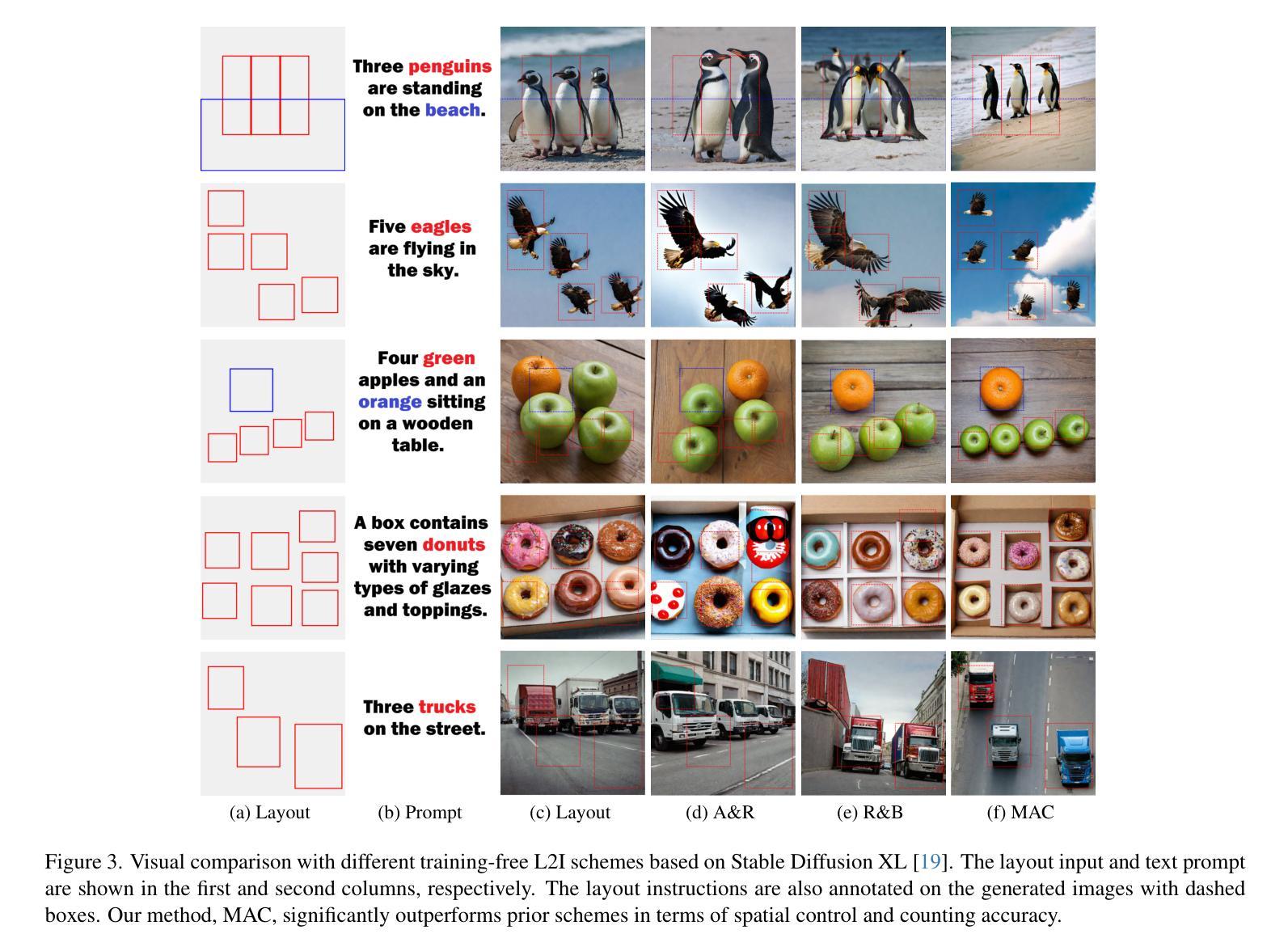 Three penguins are standing on the beach.

Five eagles are flying in the sky.

Four green apples and an orange sitting on a wooden table.

A box contains seven donuts with varying types of glazes and toppings.

Three trucks on the street.

(a) Layout (b) Prompt (c) Layout (d) A&R (e) R&B (f) MAC

Figure 3. Visual comparison with different training-free L2I schemes based on Stable Diffusion XL [19]. The layout input and text prompt are shown in the first and second columns, respectively. The layout instructions are also annotated on the generated images with dashed boxes. Our method, MAC, significantly outperforms prior schemes in terms of spatial control and counting accuracy.