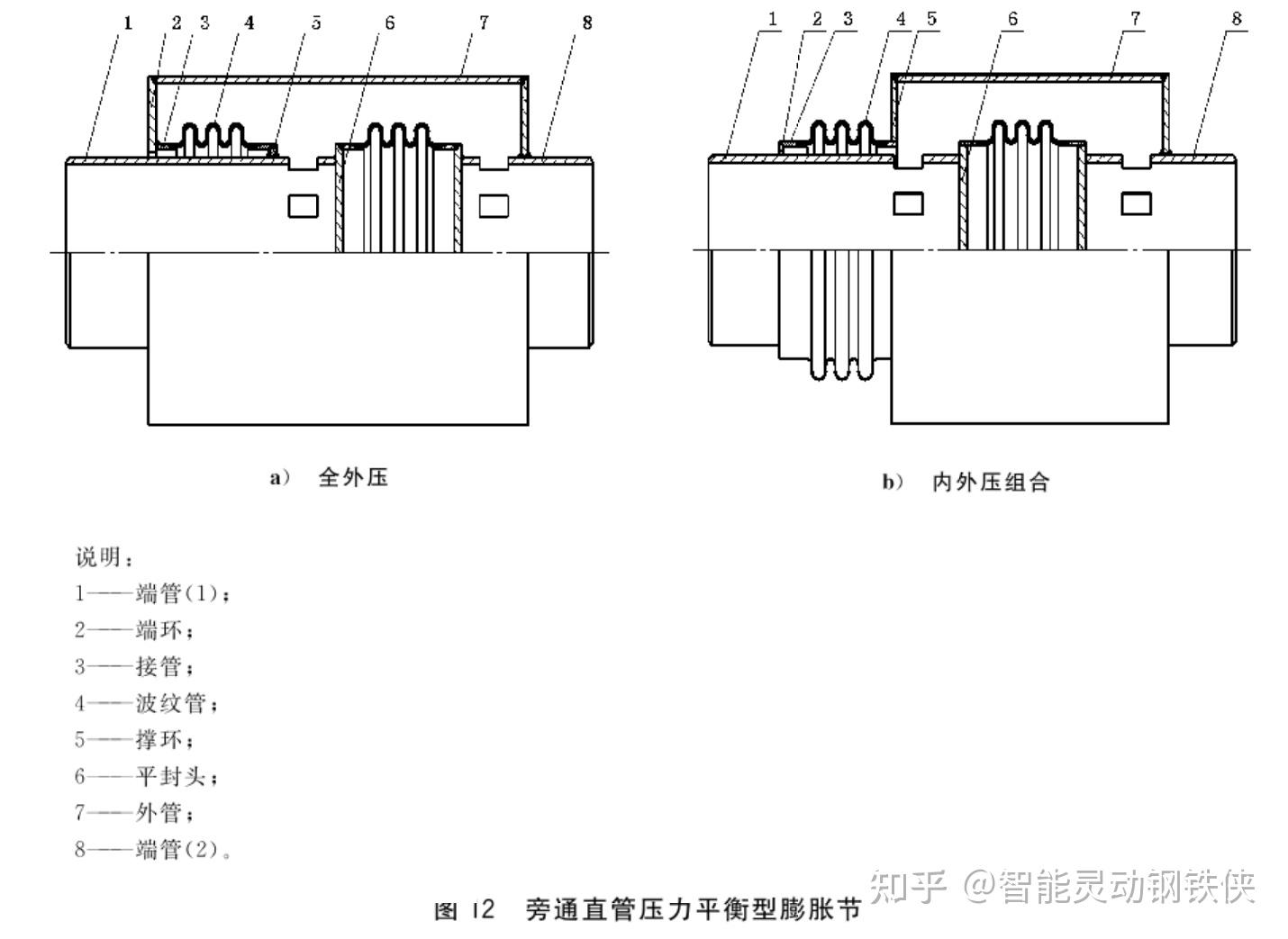 1 2 3 4 5 6 7 8

a) 全外压

1 2 3 4 5 6 7 8

b) 内外压组合

说明：
1——端管(1)；
2——端环；
3——接管；
4——波纹管；
5——撑环；
6——平封头；
7——外管；
8——端管(2)。

图 12 旁通直管压力平衡型膨胀节

知乎 @智能灵动钢铁侠