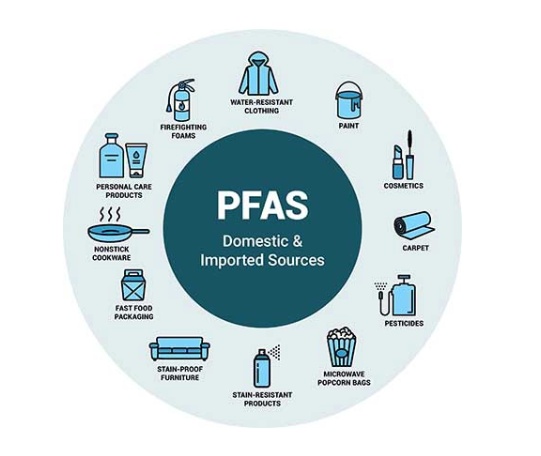 PFAS
Domestic & Imported Sources

WATER-RESISTANT CLOTHING

PAINT

COSMETICS

CARPET

PESTICIDES

MICROWAVE POPCORN BAGS

STAIN-RESISTANT PRODUCTS

STAIN-PROOF FURNITURE

FAST FOOD PACKAGING

NONSTICK COOKWARE

PERSONAL CARE PRODUCTS

FIREFIGHTING FOAMS