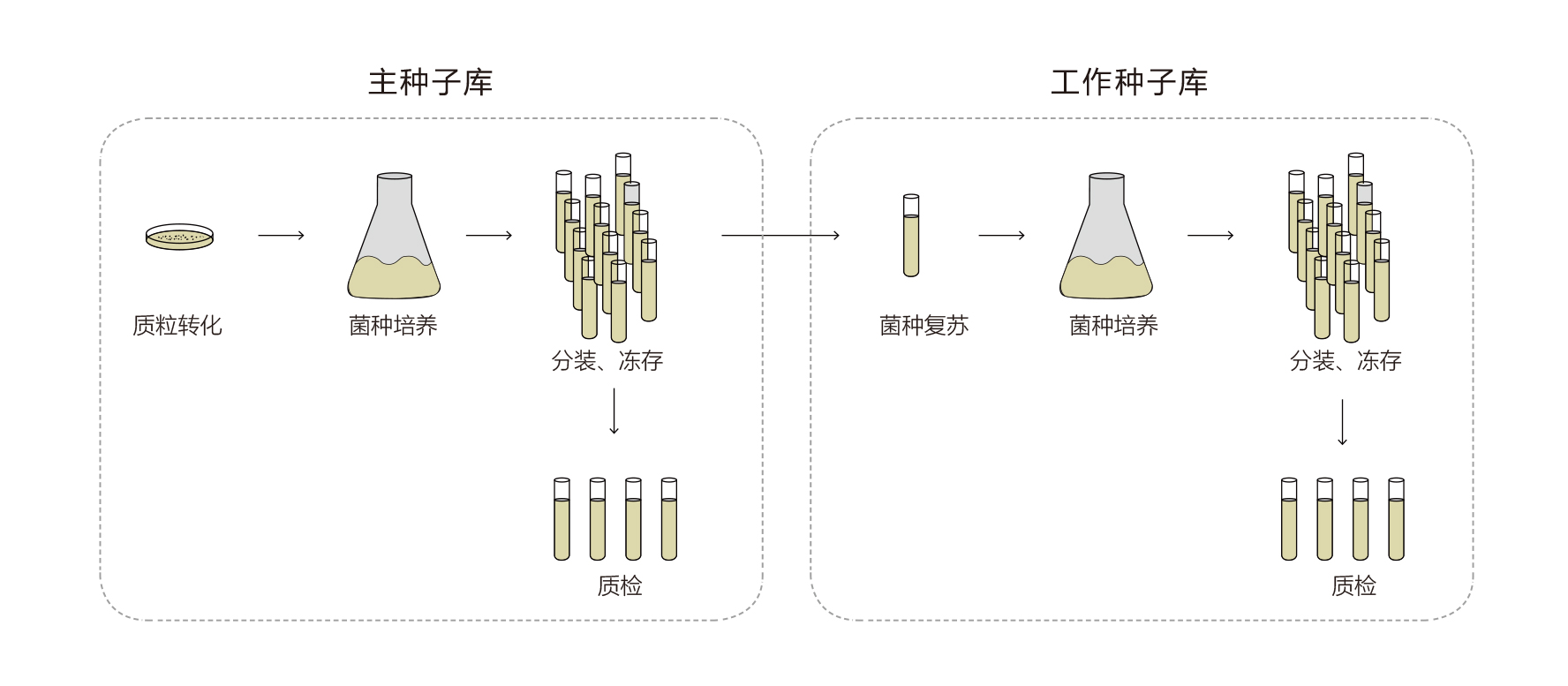 主种子库

质粒转化

菌种培养

分装、冻存

质检

工作种子库

菌种复苏

菌种培养

分装、冻存

质检