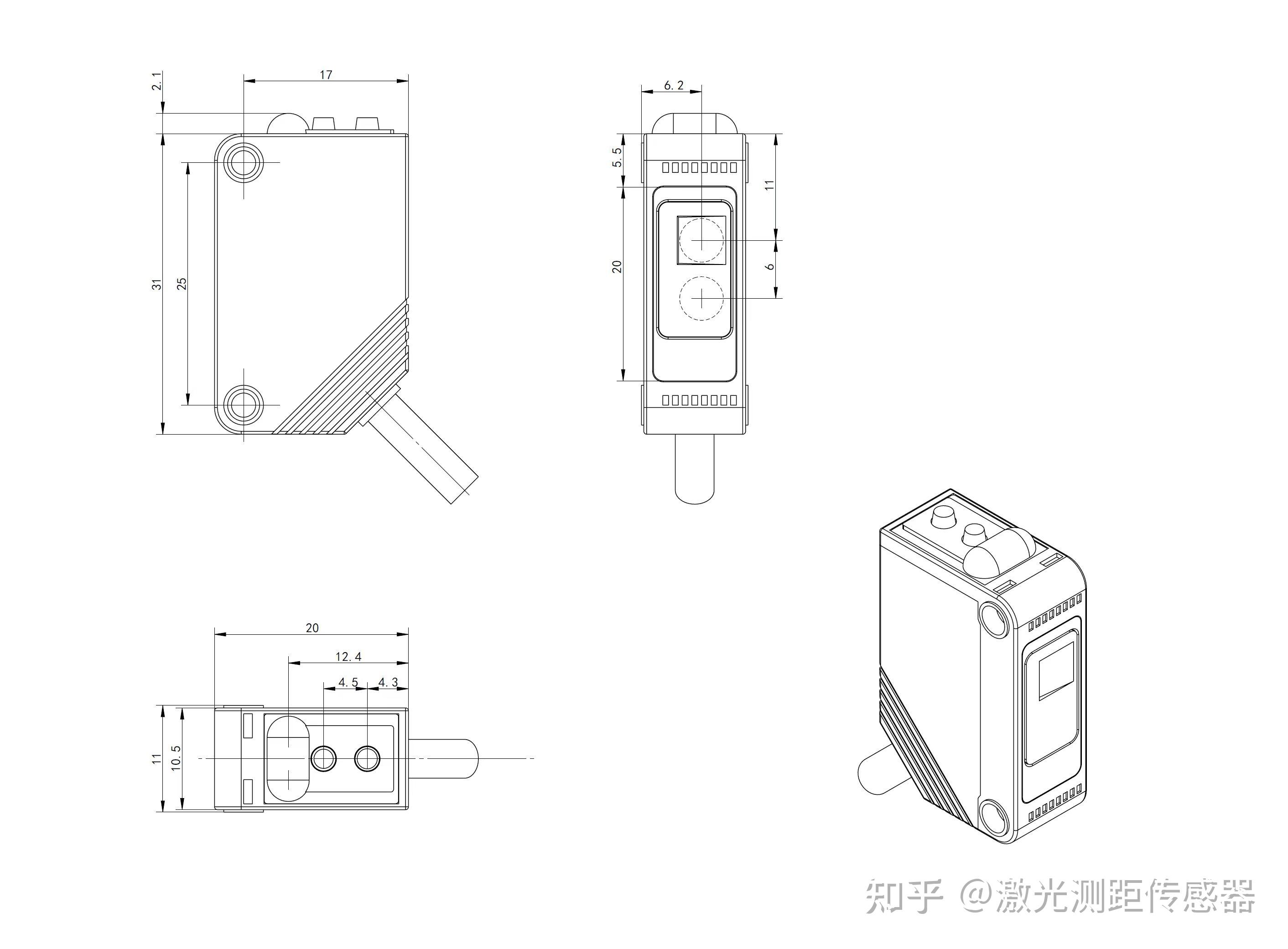 2.1
17
31
25

6.2
5.5
11
20
6

20
12.4
4.5
4.3
11
10.5

知乎 @激光测距传感器